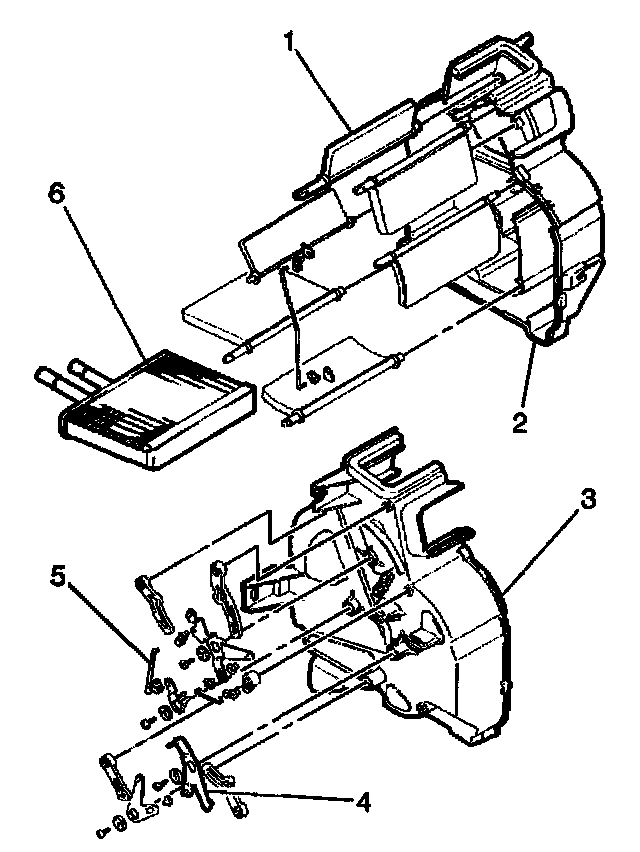 1
6
2
3
5
4