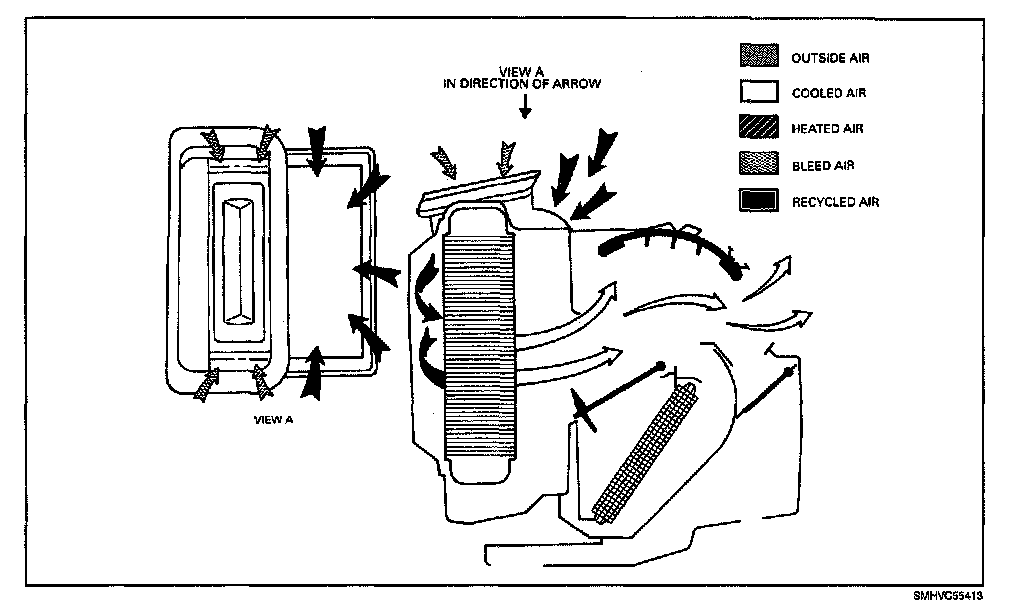 VIEW A
IN DIRECTION OF ARROW

OUTSIDE AIR
COOLED AIR
HEATED AIR
BLEED AIR
RECYCLED AIR

VIEW A

SMHVC55413