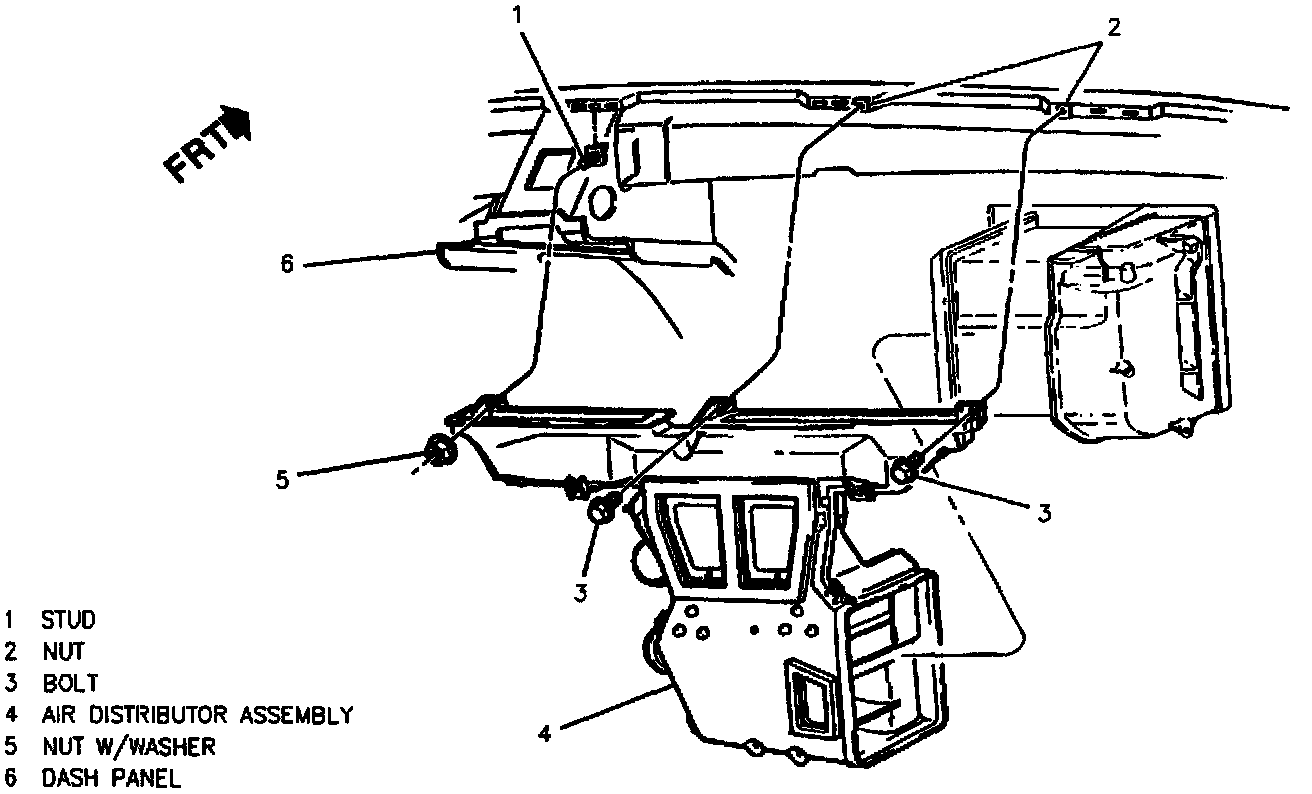 1
2
FRT
6
5
3
3
4

1 STUD
2 NUT
3 BOLT
4 AIR DISTRIBUTOR ASSEMBLY
5 NUT W/WASHER
6 DASH PANEL