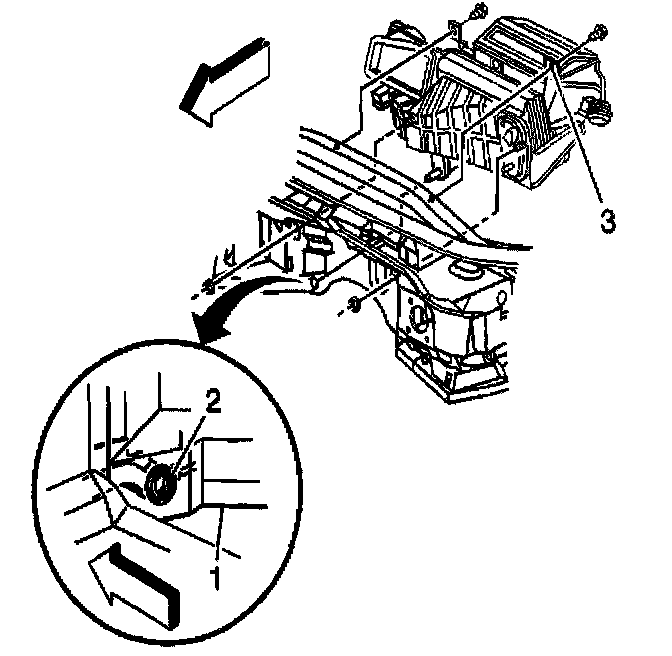 3
2
1