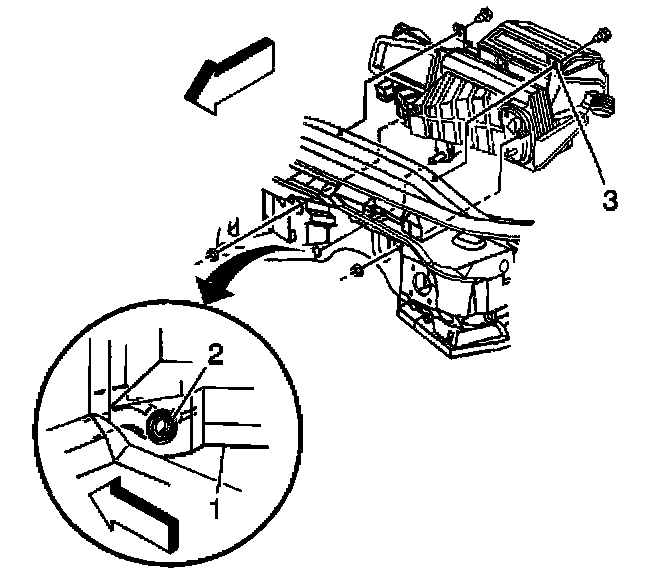 3

2

1