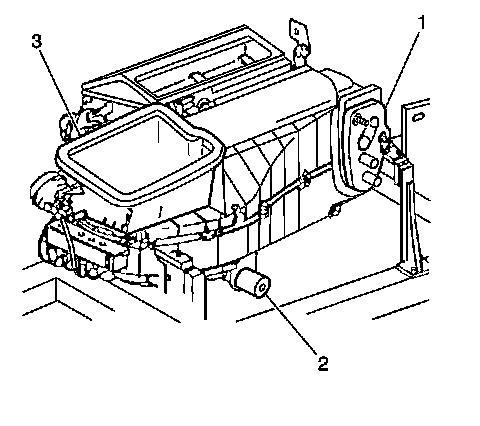 3
1
2