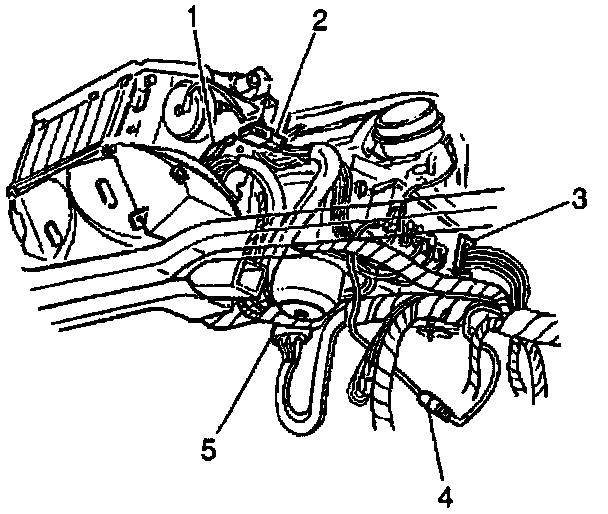 1
2
3
5
4