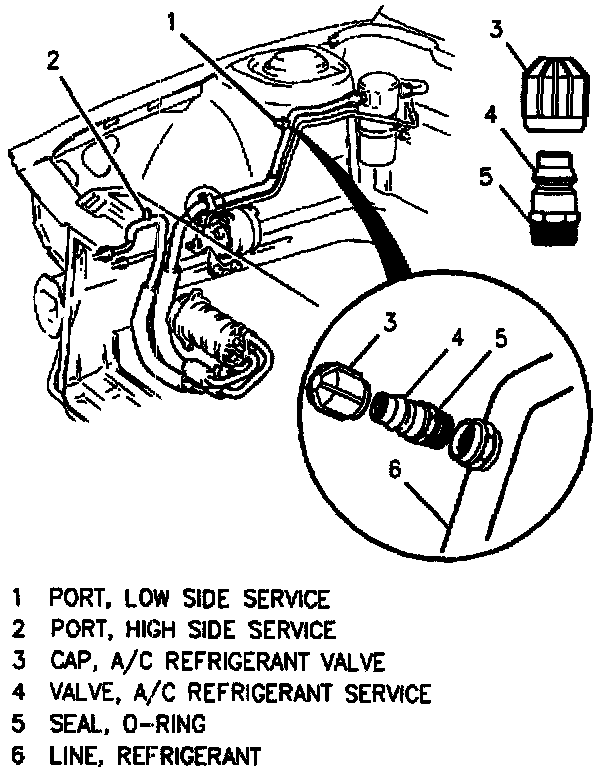 1
2
3
4
5
3
4
5
6

1 PORT, LOW SIDE SERVICE
2 PORT, HIGH SIDE SERVICE
3 CAP, A/C REFRIGERANT VALVE
4 VALVE, A/C REFRIGERANT SERVICE
5 SEAL, O-RING
6 LINE, REFRIGERANT