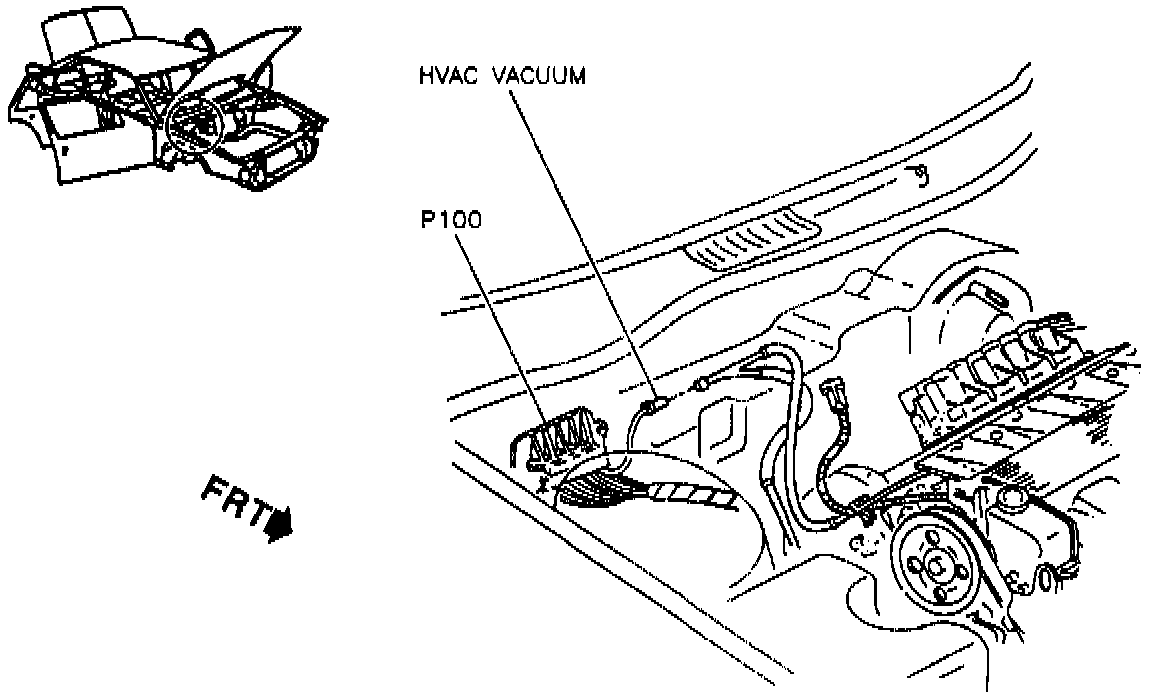 HVAC VACUUM

P100

FRT