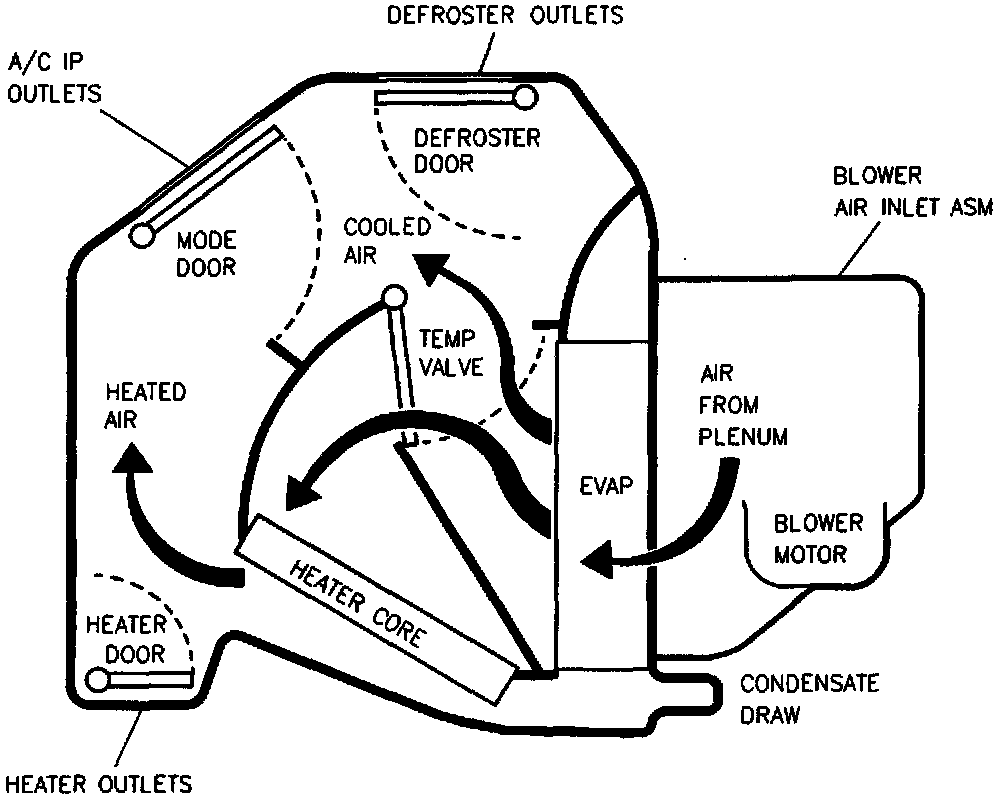 DEFROSTER OUTLETS

A/C IP OUTLETS

DEFROSTER DOOR

BLOWER AIR INLET ASM

MODE DOOR

COOLED AIR

TEMP VALVE

HEATED AIR

AIR FROM PLENUM

EVAP

BLOWER MOTOR

HEATER CORE

HEATER DOOR

CONDENSATE DRAW

HEATER OUTLETS