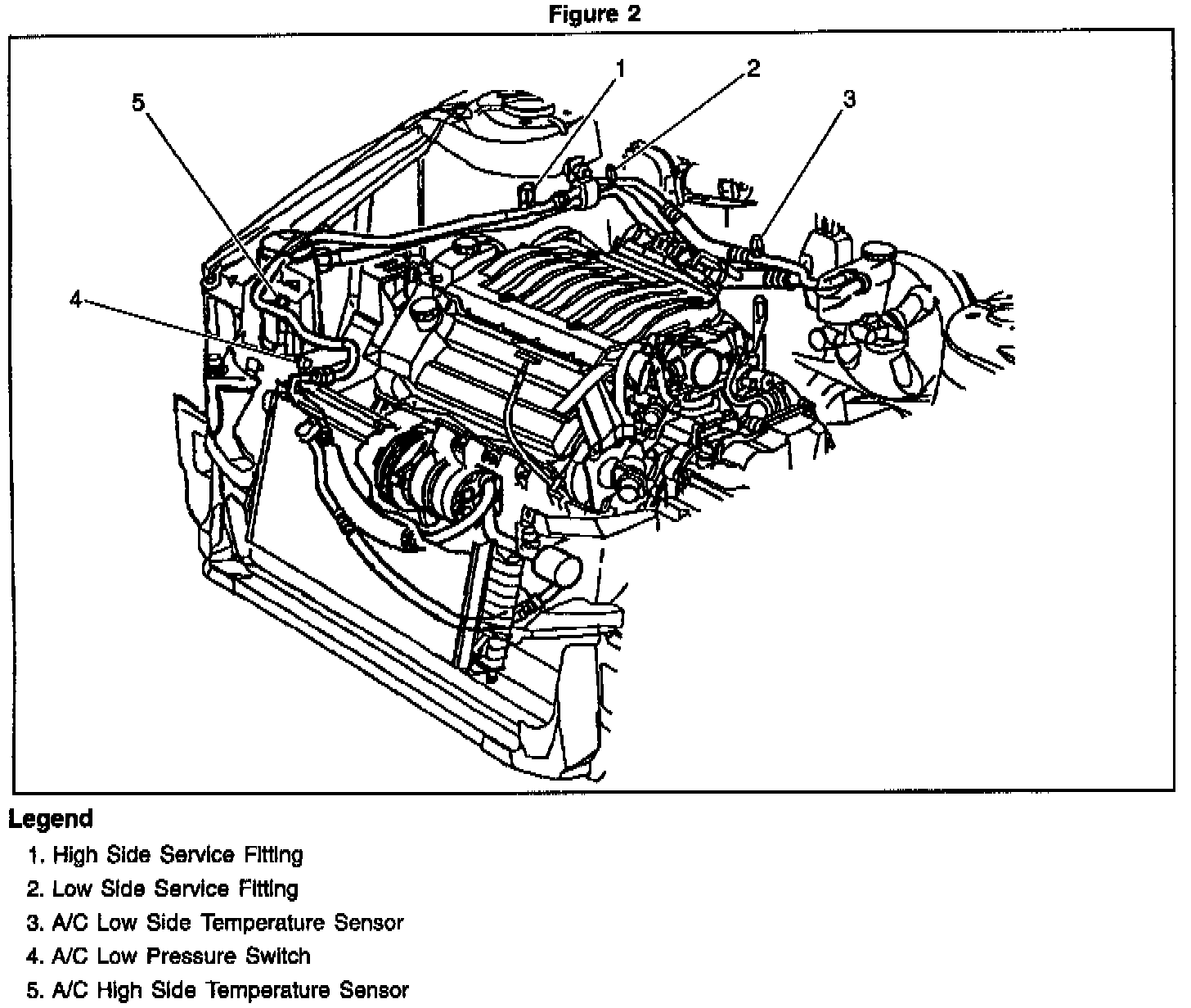 Figure 2

1
2
3
5
4

Legend

1. High Side Service Fitting
2. Low Side Service Fitting
3. A/C Low Side Temperature Sensor
4. A/C Low Pressure Switch
5. A/C High Side Temperature Sensor