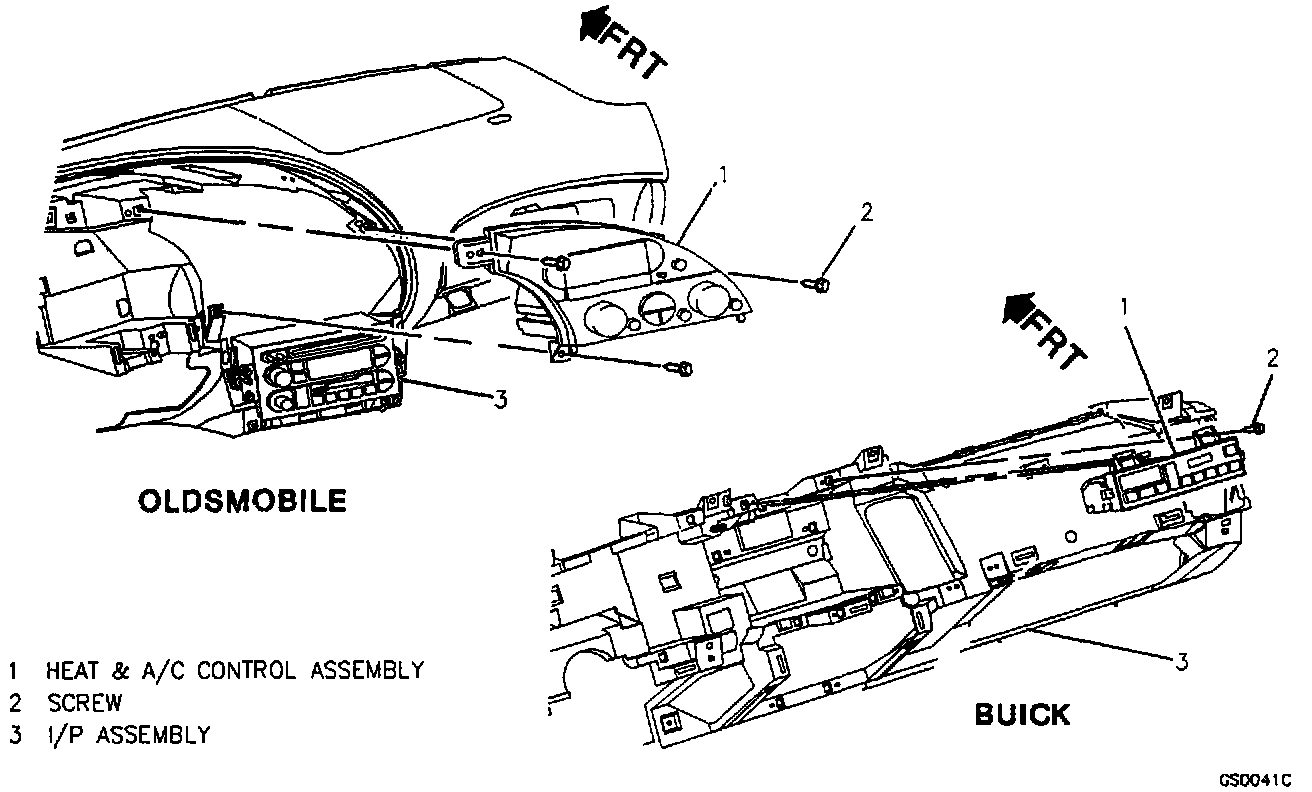 FRT

1

2

3

OLDSMOBILE

FRT

1

2

3

BUICK

1 HEAT & A/C CONTROL ASSEMBLY
2 SCREW
3 I/P ASSEMBLY

GS0041C