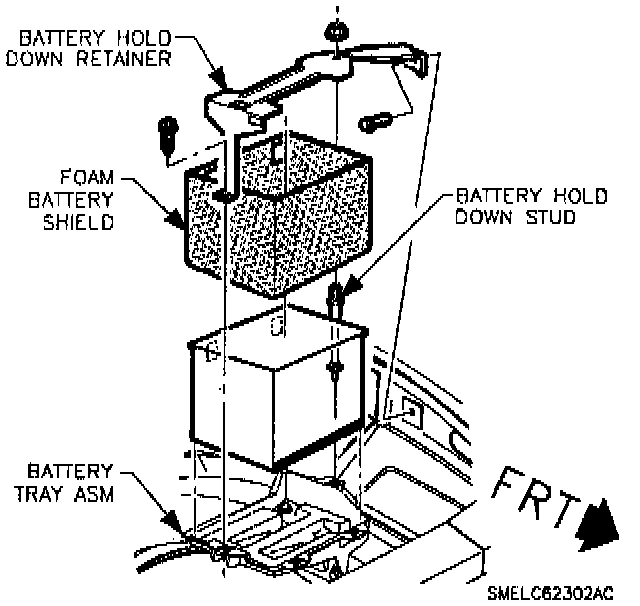 BATTERY HOLD DOWN RETAINER

FOAM BATTERY SHIELD

BATTERY HOLD DOWN STUD

BATTERY TRAY ASM

FRT

SMELC62302AC