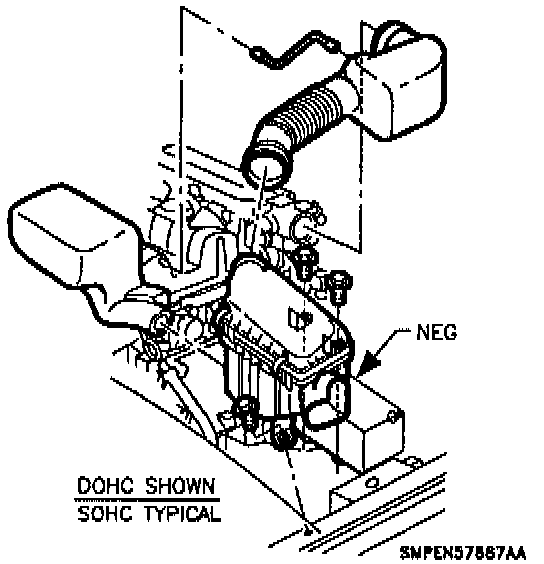 NEG

DOHC SHOWN
SOHC TYPICAL

SMPEN57887AA