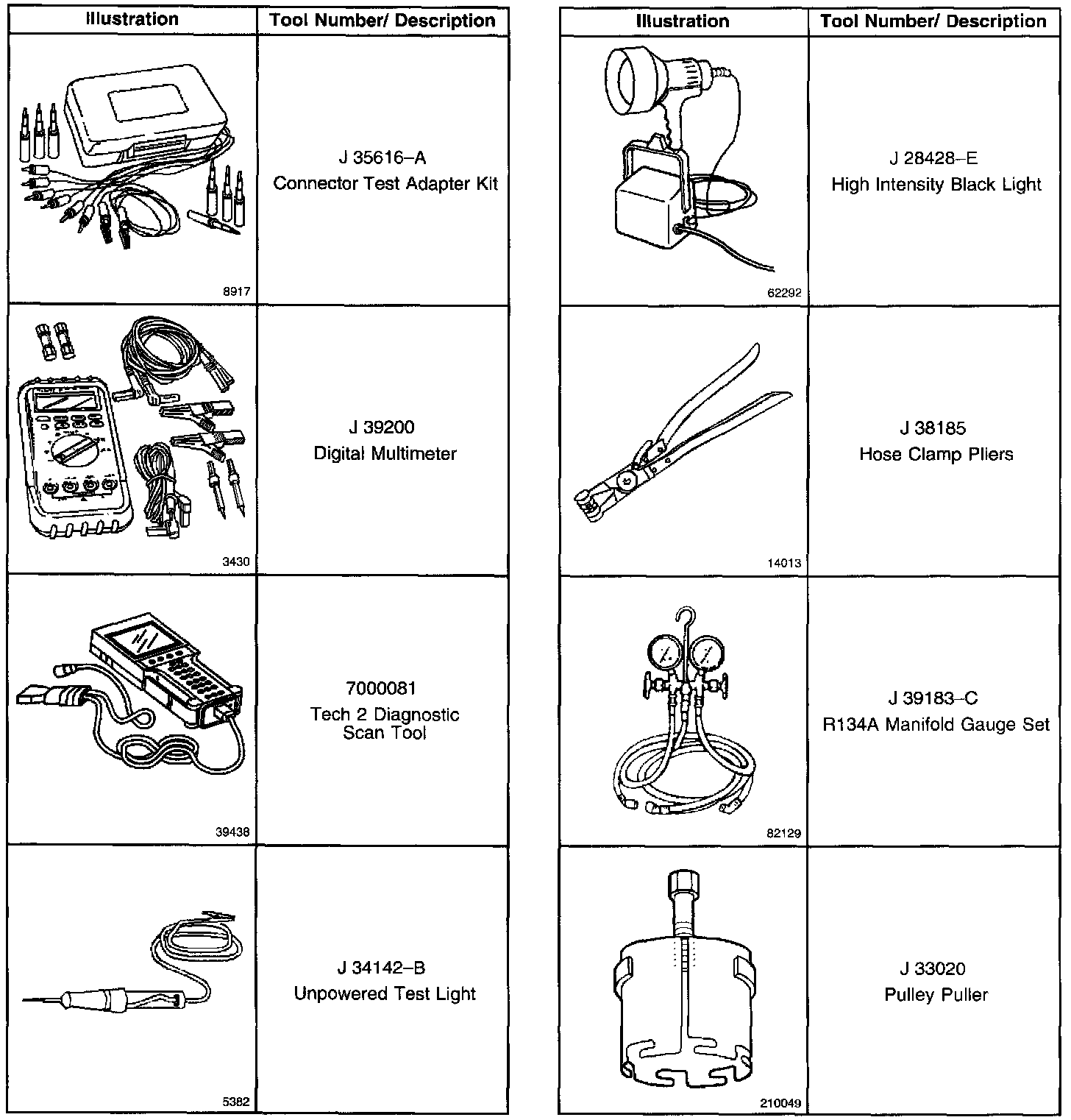 | Illustration | Tool Number/ Description |
|---|---|
| 8917 | J 35616–A Connector Test Adapter Kit |
| 3430 | J 39200 Digital Multimeter |
| 39438 | 7000081 Tech 2 Diagnostic Scan Tool |
| 5382 | J 34142–B Unpowered Test Light |

| Illustration | Tool Number/ Description |
|---|---|
| 62292 | J 28428–E High Intensity Black Light |
| 14013 | J 38185 Hose Clamp Pliers |
| 82129 | J 39183–C R134A Manifold Gauge Set |
| 210049 | J 33020 Pulley Puller |