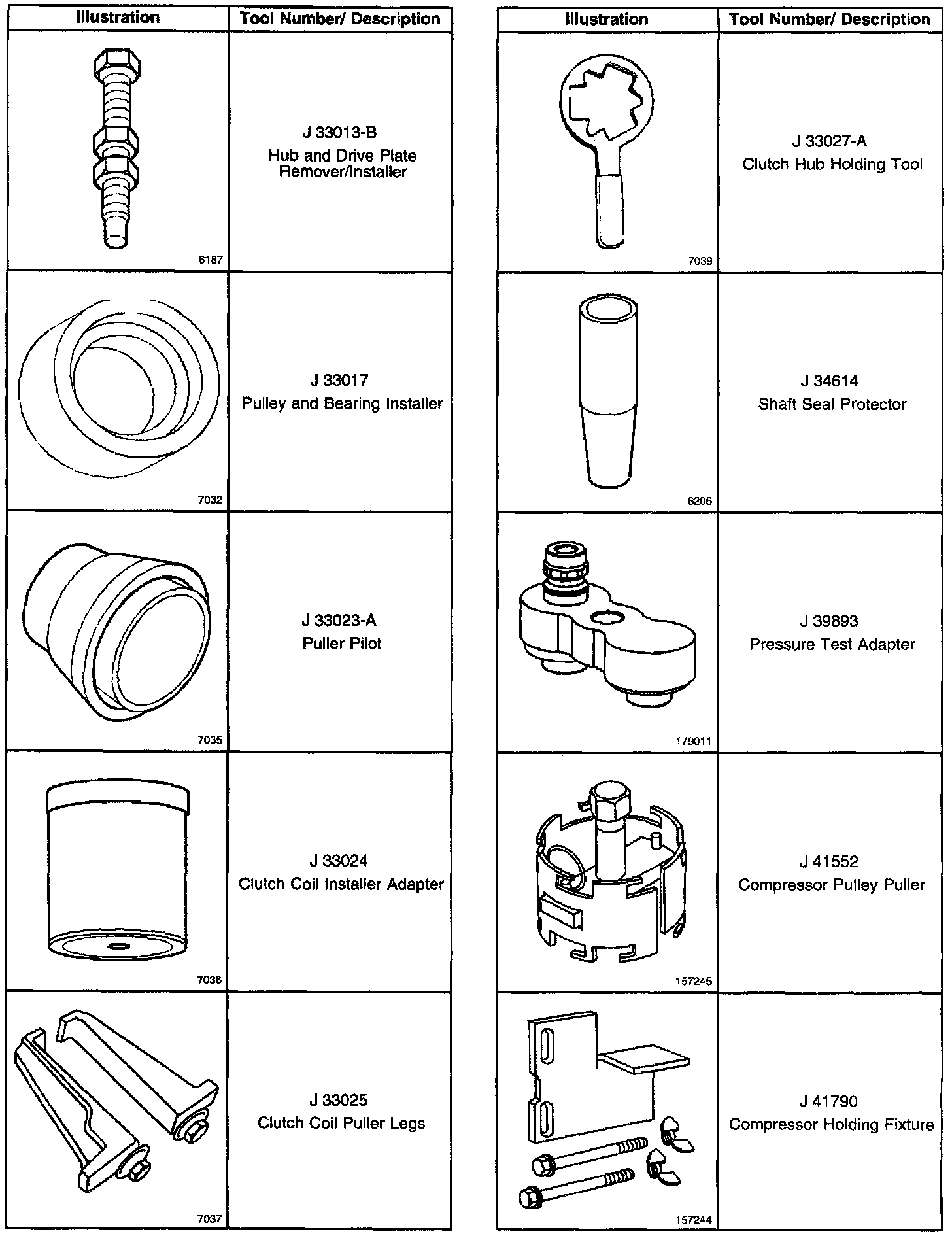 | Illustration | Tool Number/ Description |
|---|---|
| 6187 | J 33013-B Hub and Drive Plate Remover/Installer |
| 7032 | J 33017 Pulley and Bearing Installer |
| 7035 | J 33023-A Puller Pilot |
| 7036 | J 33024 Clutch Coil Installer Adapter |
| 7037 | J 33025 Clutch Coil Puller Legs |

| Illustration | Tool Number/ Description |
|---|---|
| 7039 | J 33027-A Clutch Hub Holding Tool |
| 6206 | J 34614 Shaft Seal Protector |
| 179011 | J 39893 Pressure Test Adapter |
| 157245 | J 41552 Compressor Pulley Puller |
| 157244 | J 41790 Compressor Holding Fixture |