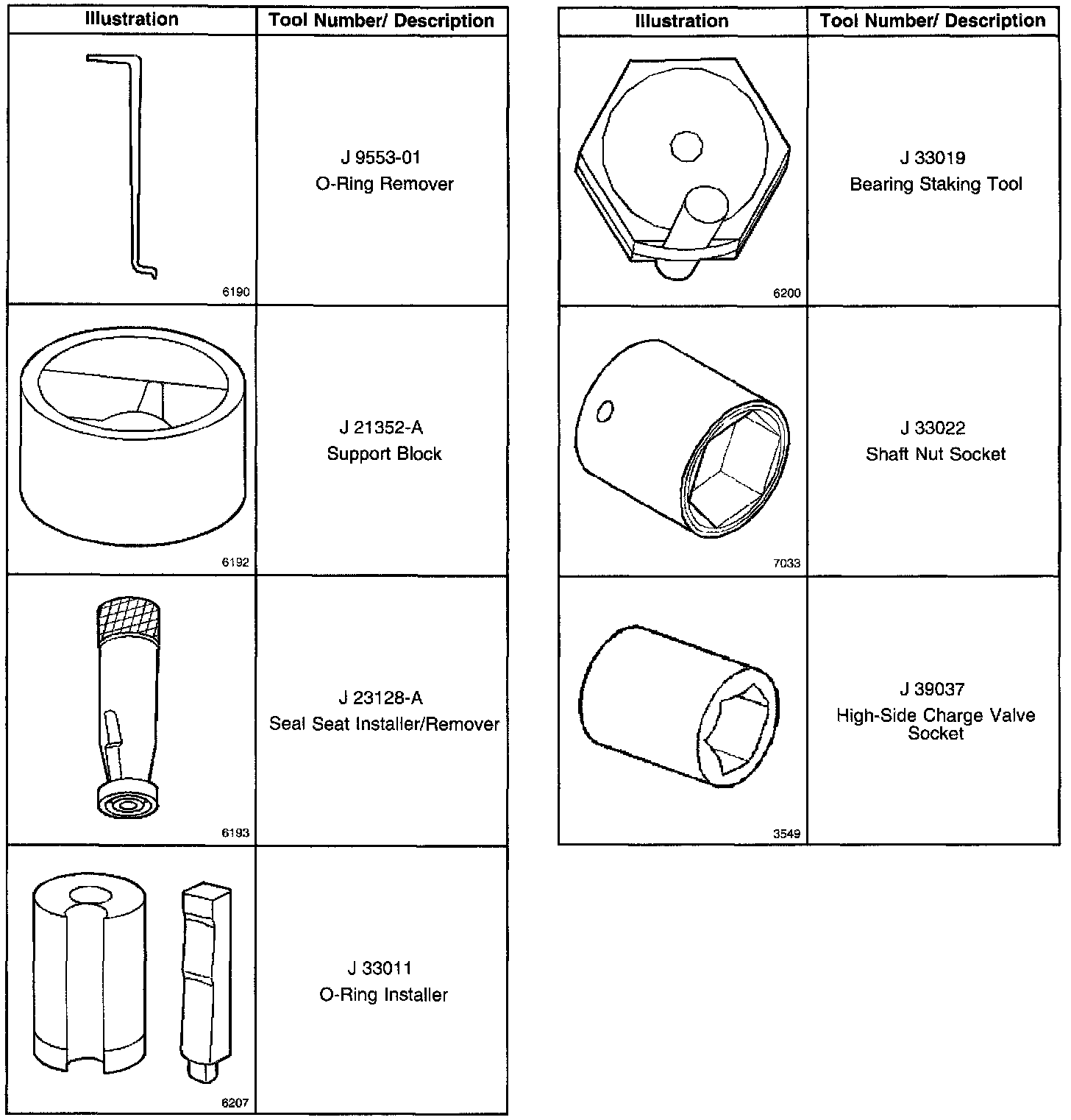 | Illustration | Tool Number/ Description |
|---|---|
| 6190 | J 9553-01 O-Ring Remover |
| 6192 | J 21352-A Support Block |
| 6193 | J 23128-A Seal Seat Installer/Remover |
| 6207 | J 33011 O-Ring Installer |

| Illustration | Tool Number/ Description |
|---|---|
| 6200 | J 33019 Bearing Staking Tool |
| 7033 | J 33022 Shaft Nut Socket |
| 3549 | J 39037 High-Side Charge Valve Socket |