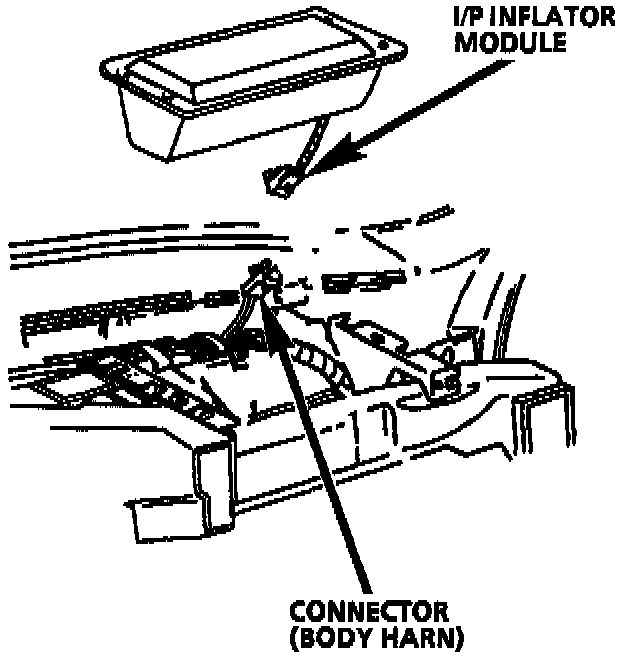 I/P INFLATOR MODULE

CONNECTOR (BODY HARN)