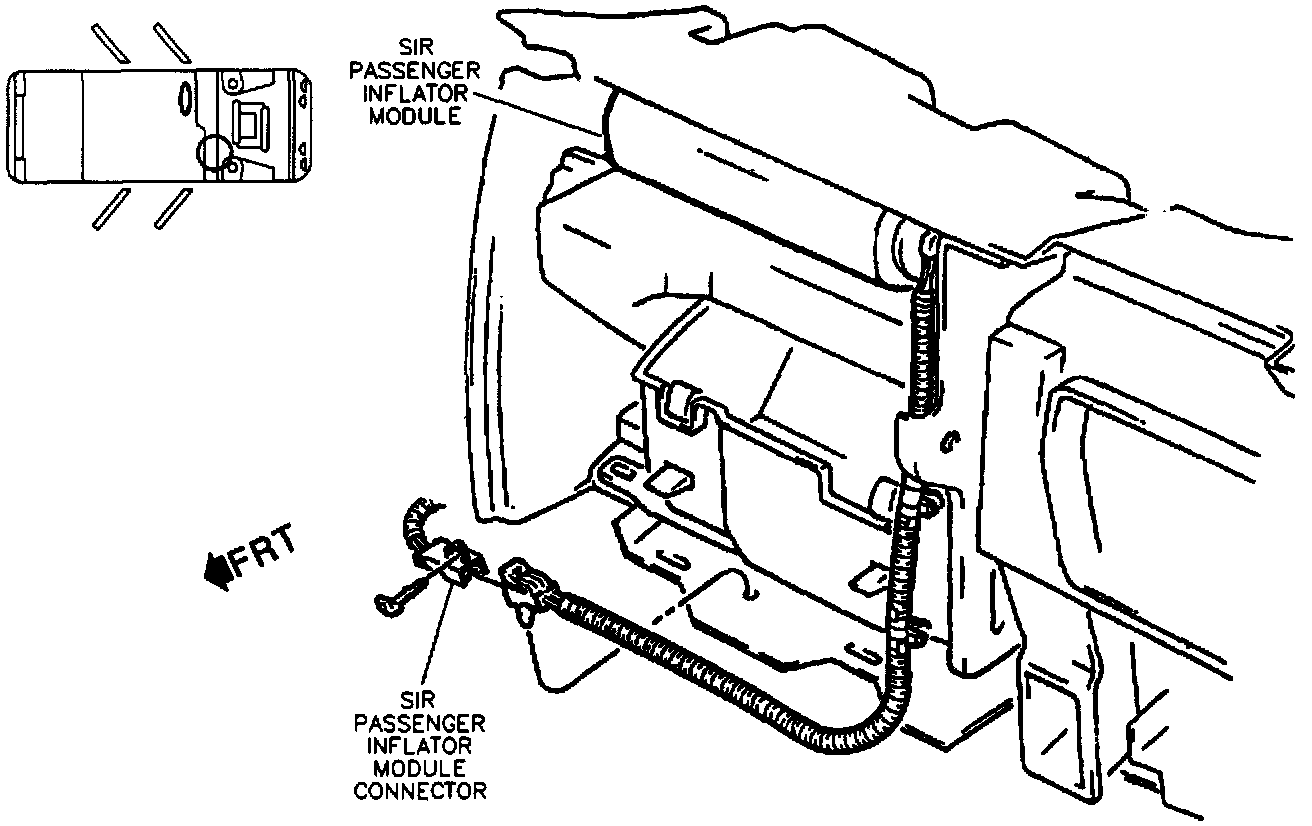 SIR PASSENGER INFLATOR MODULE

FRT

SIR PASSENGER INFLATOR MODULE CONNECTOR