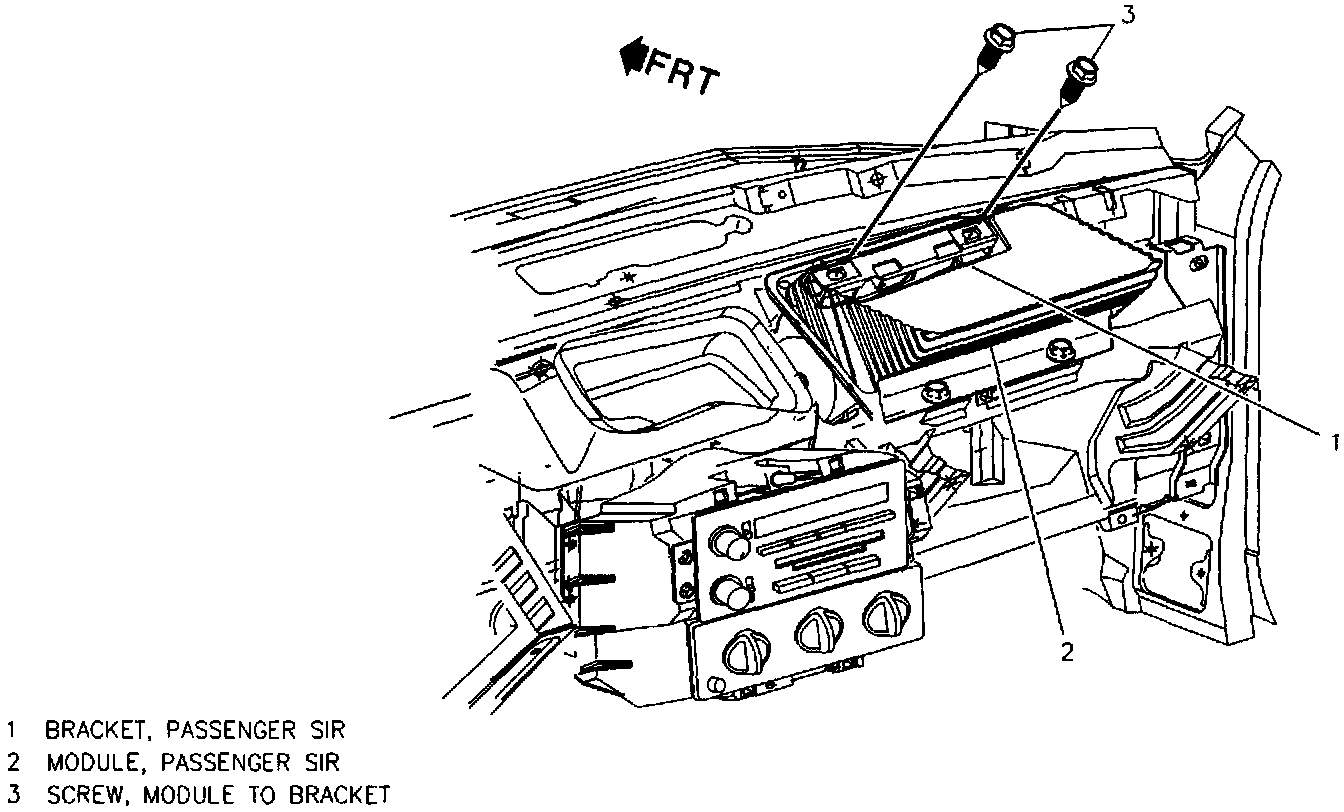 FRT

3

1

2

1 BRACKET, PASSENGER SIR
2 MODULE, PASSENGER SIR
3 SCREW, MODULE TO BRACKET