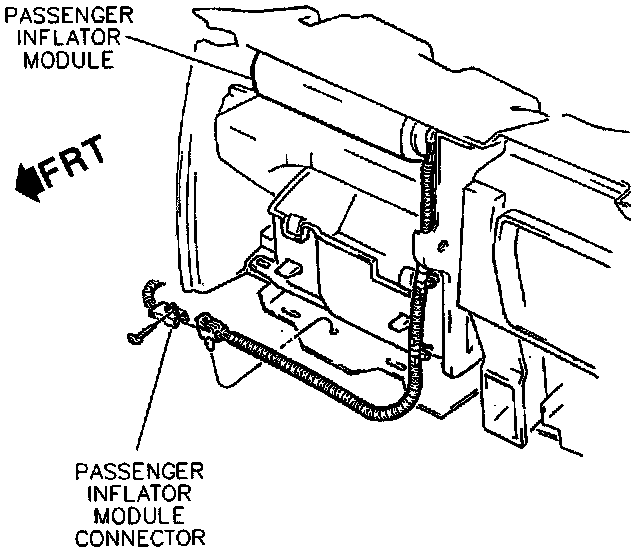 PASSENGER INFLATOR MODULE

FRT

PASSENGER INFLATOR MODULE CONNECTOR