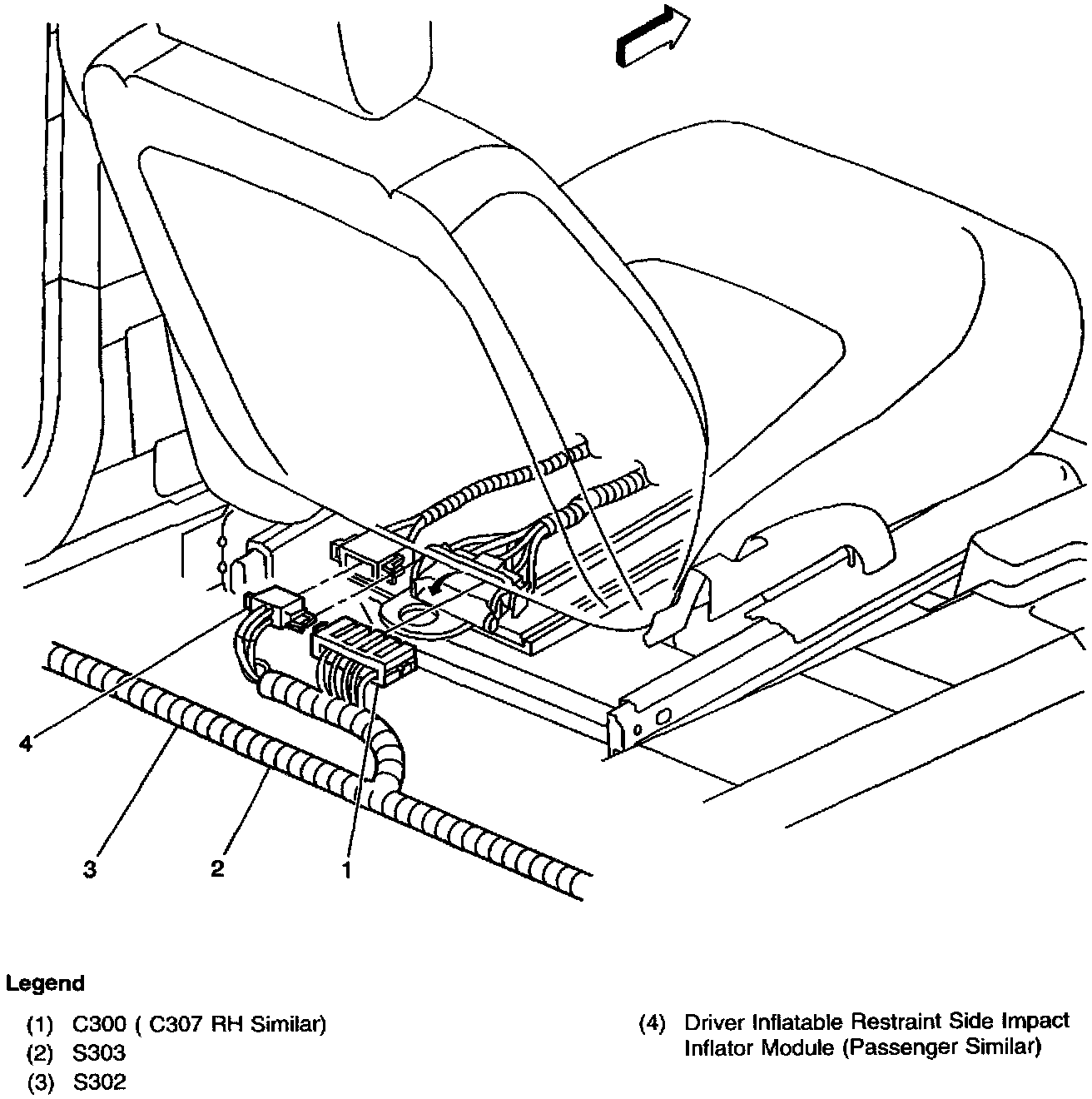 4

3

2

1

Legend

(1) C300 ( C307 RH Similar)
(2) S303
(3) S302

(4) Driver Inflatable Restraint Side Impact Inflator Module (Passenger Similar)