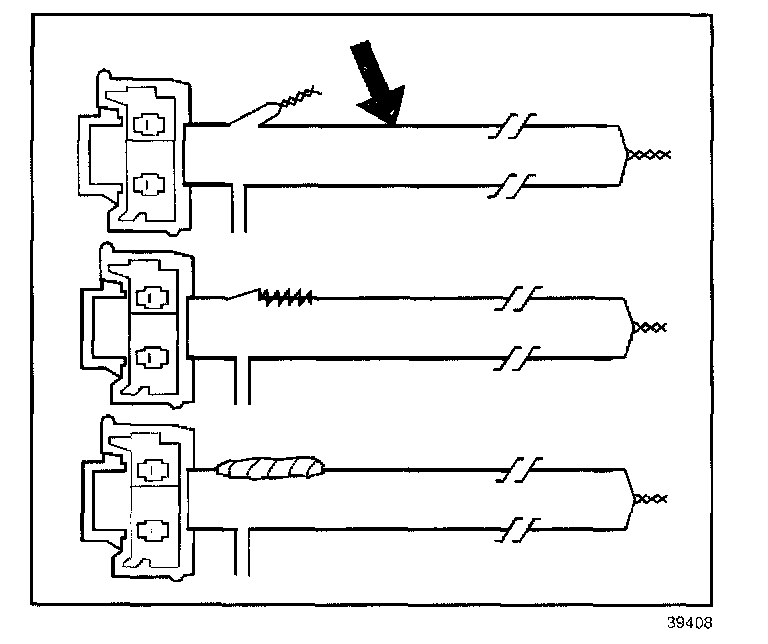 39408