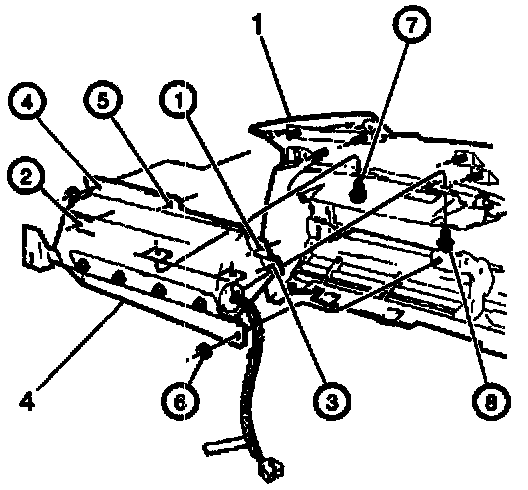 1
7
4
5
1
2
4
6
3
8