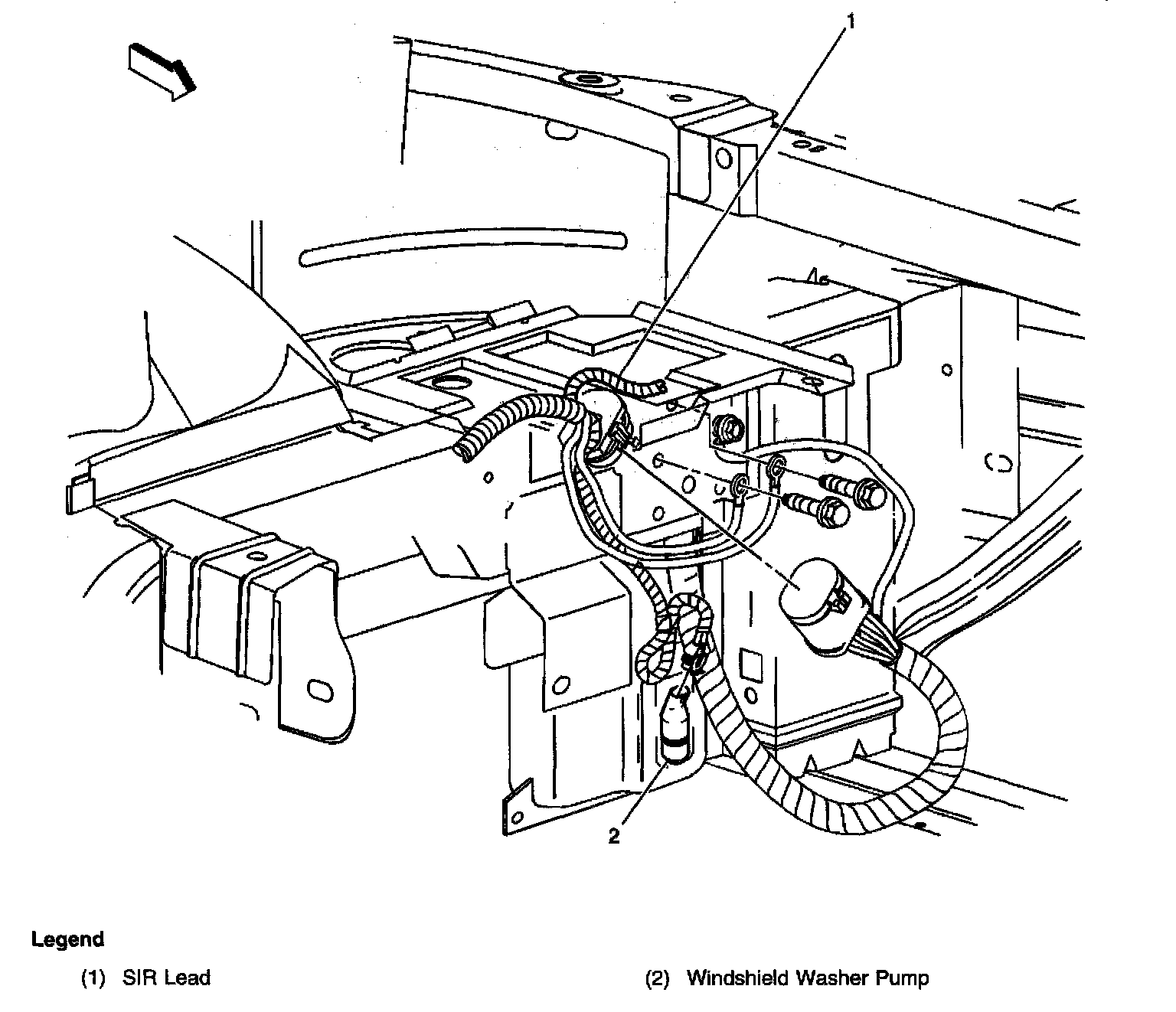 1

2

Legend

(1) SIR Lead

(2) Windshield Washer Pump