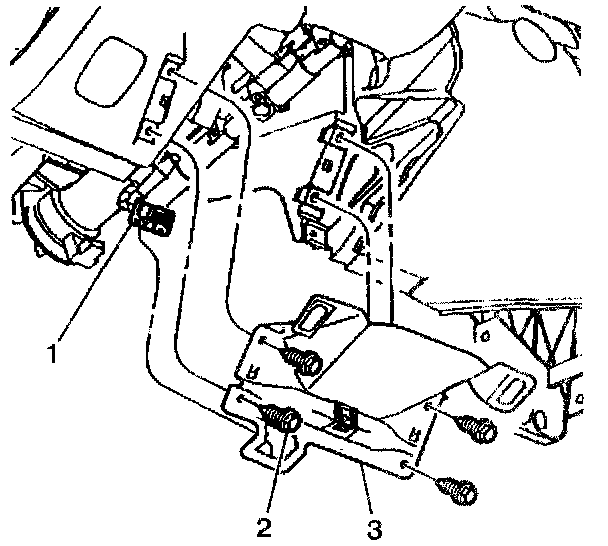 1
2
3