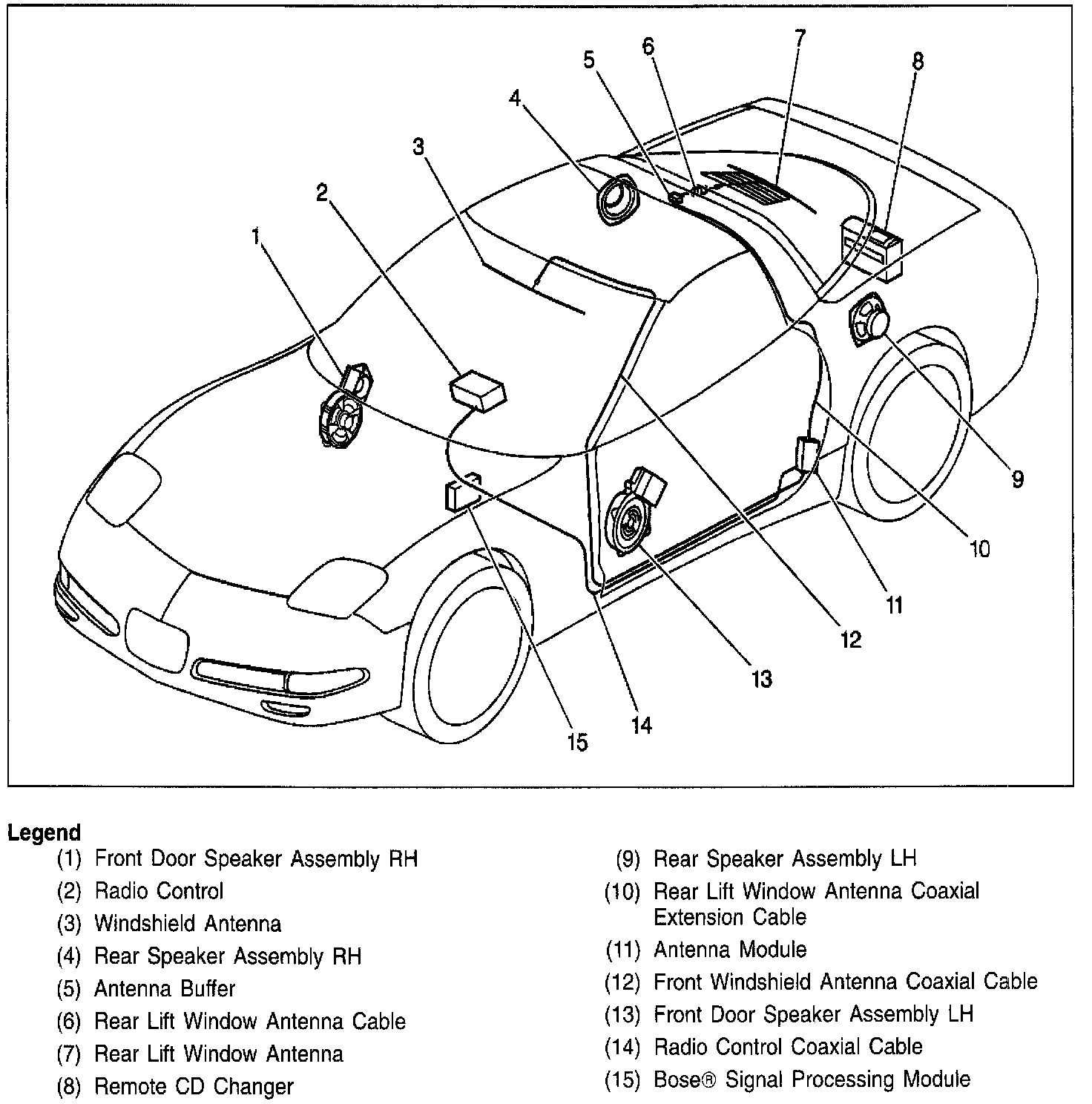 1
2
3
4
5
6
7
8
9
10
11
12
13
14
15

Legend
(1) Front Door Speaker Assembly RH
(2) Radio Control
(3) Windshield Antenna
(4) Rear Speaker Assembly RH
(5) Antenna Buffer
(6) Rear Lift Window Antenna Cable
(7) Rear Lift Window Antenna
(8) Remote CD Changer

(9) Rear Speaker Assembly LH
(10) Rear Lift Window Antenna Coaxial Extension Cable
(11) Antenna Module
(12) Front Windshield Antenna Coaxial Cable
(13) Front Door Speaker Assembly LH
(14) Radio Control Coaxial Cable
(15) Bose® Signal Processing Module