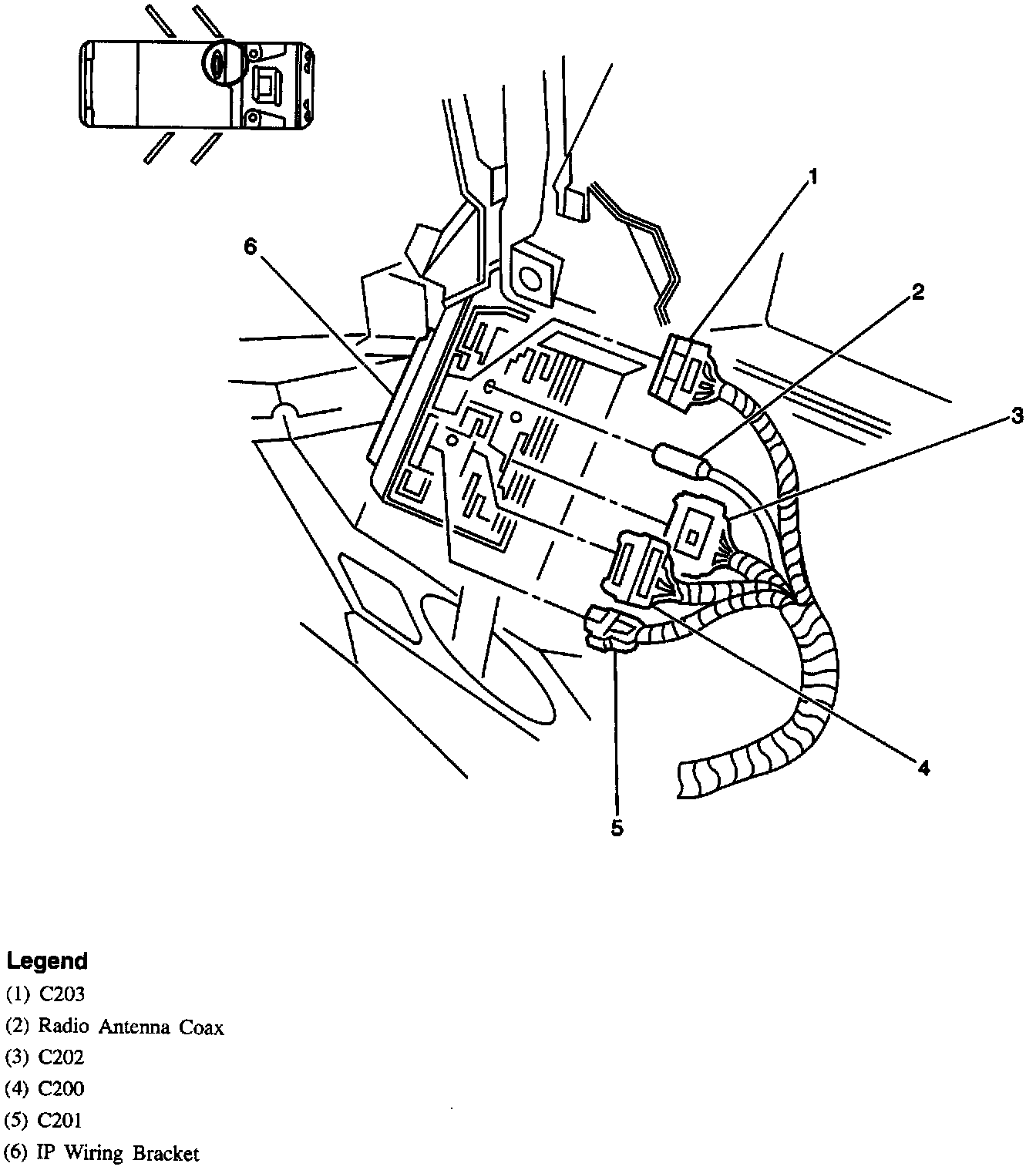 1
2
3
4
5
6

Legend
(1) C203
(2) Radio Antenna Coax
(3) C202
(4) C200
(5) C201
(6) IP Wiring Bracket