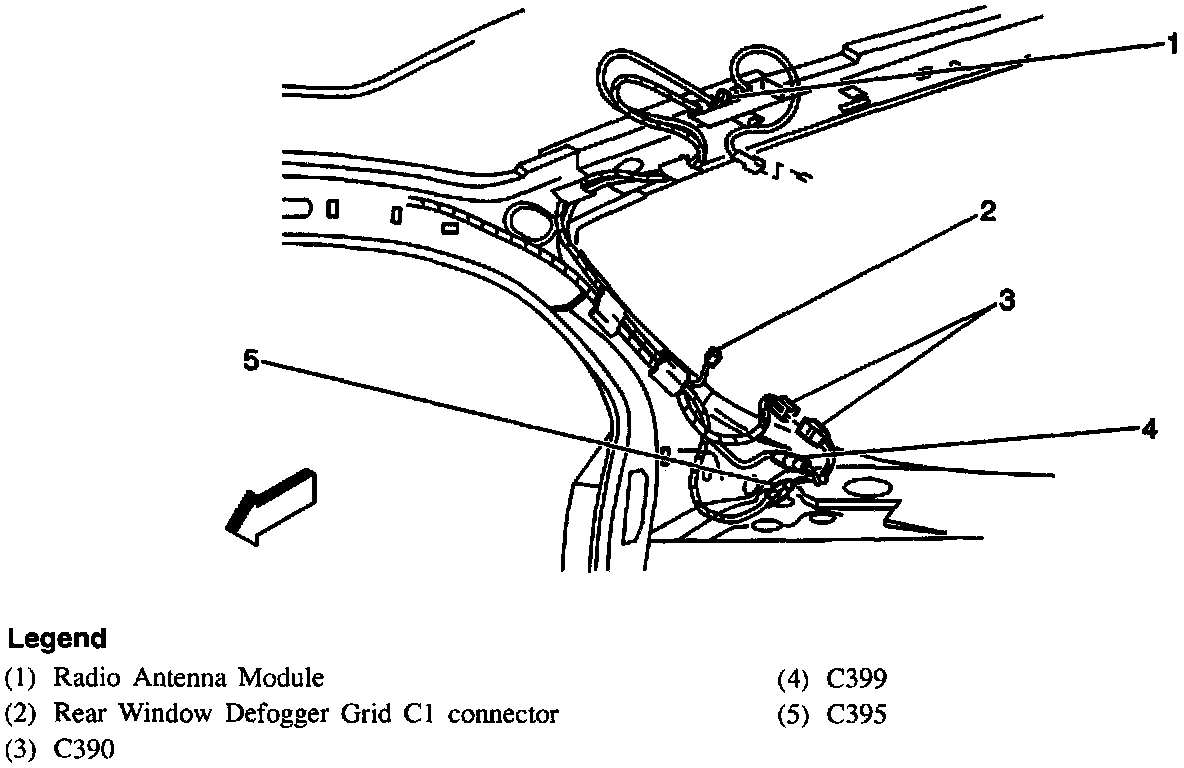 1
2
3
5
4

Legend
(1) Radio Antenna Module
(2) Rear Window Defogger Grid C1 connector
(3) C390
(4) C399
(5) C395