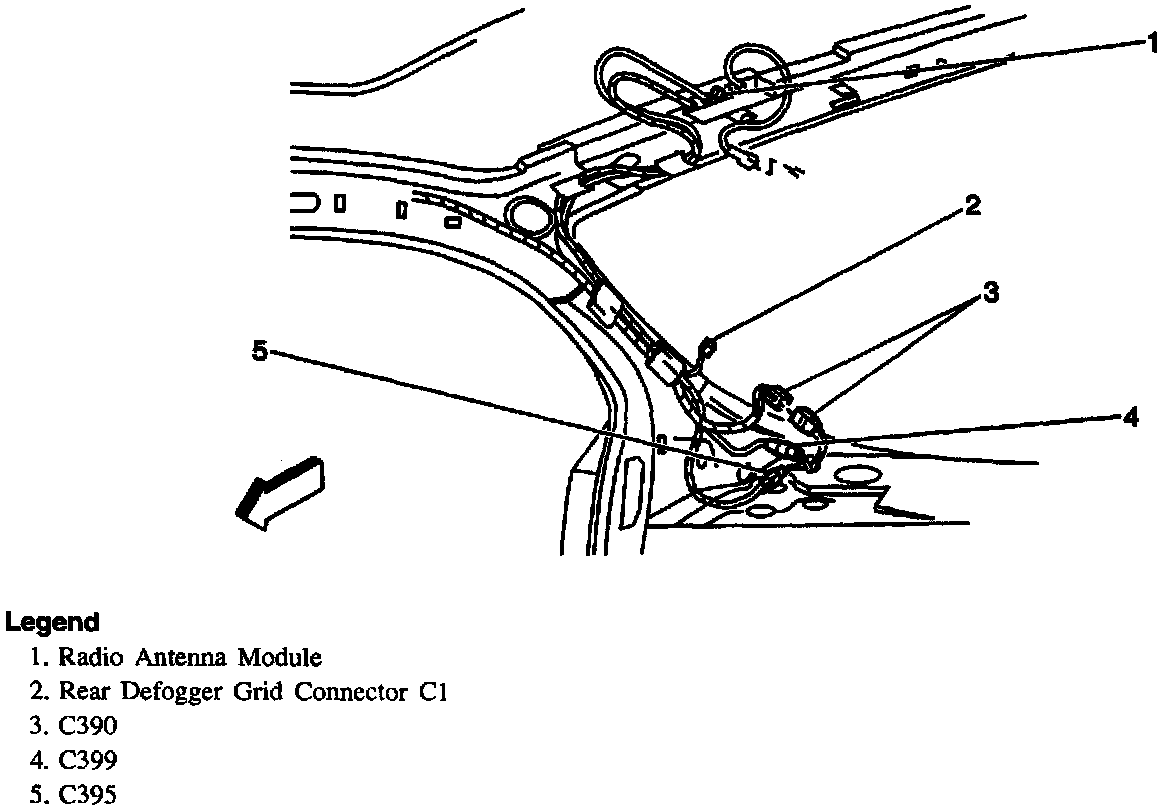 1
2
3
5
4

Legend
1. Radio Antenna Module
2. Rear Defogger Grid Connector C1
3. C390
4. C399
5. C395