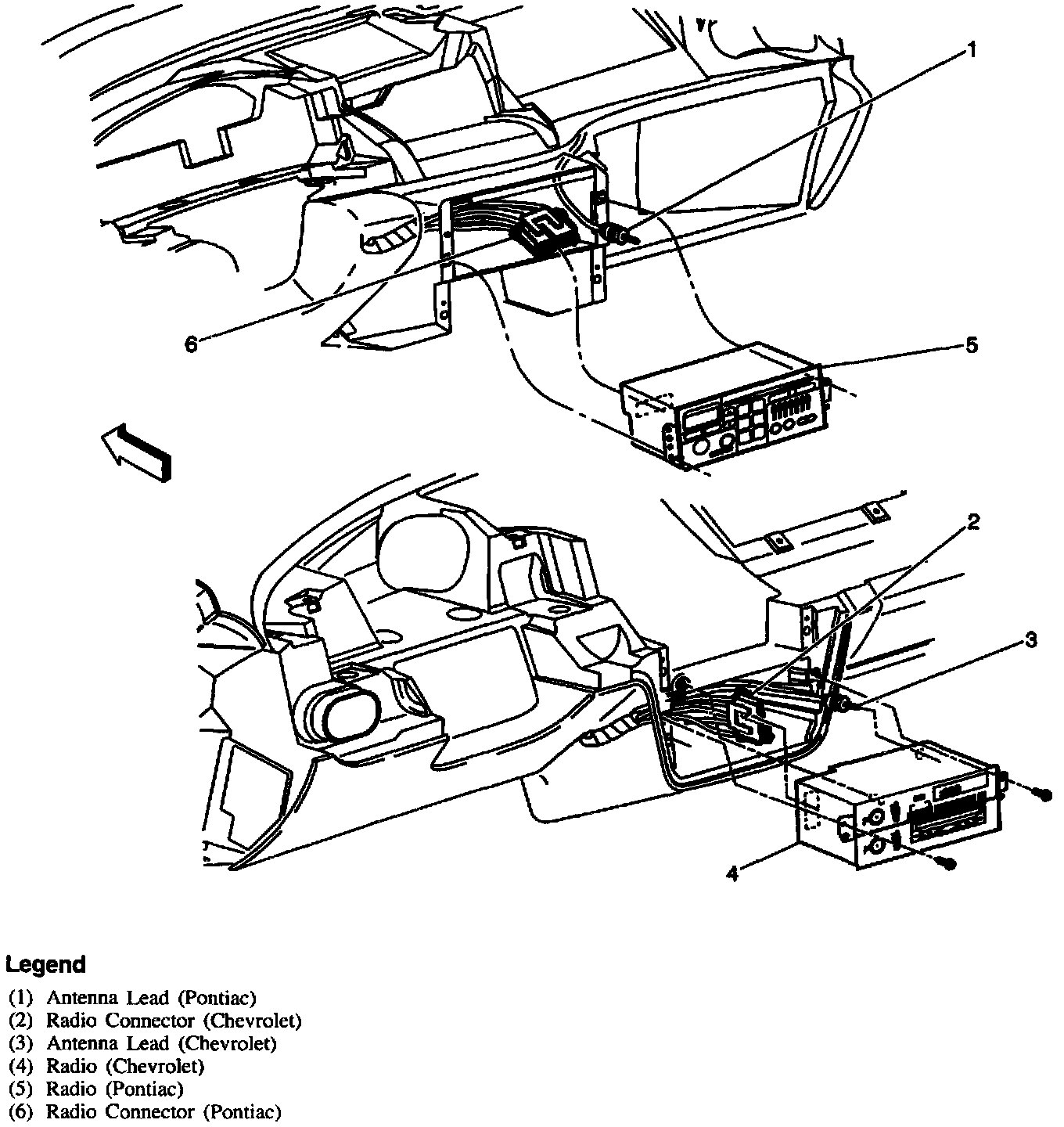 1

6

5

2

3

4

Legend

(1) Antenna Lead (Pontiac)
(2) Radio Connector (Chevrolet)
(3) Antenna Lead (Chevrolet)
(4) Radio (Chevrolet)
(5) Radio (Pontiac)
(6) Radio Connector (Pontiac)