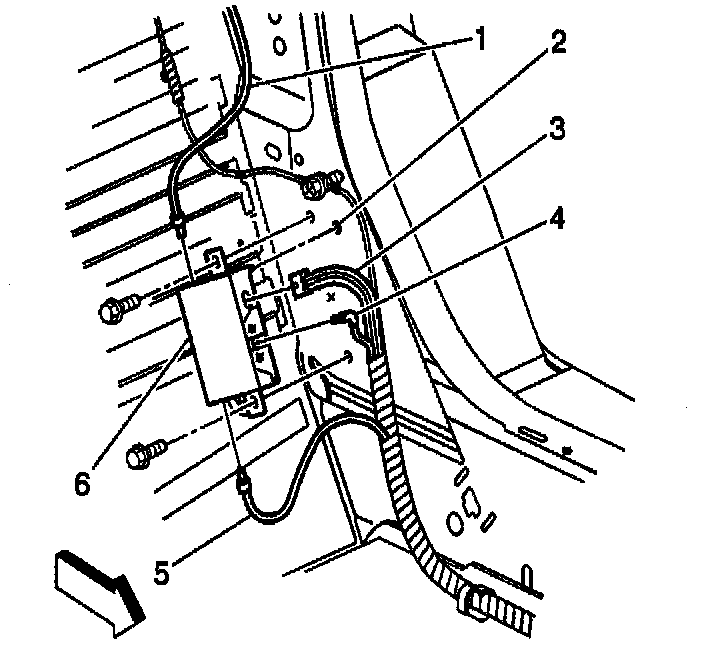 1
2
3
4
6
5