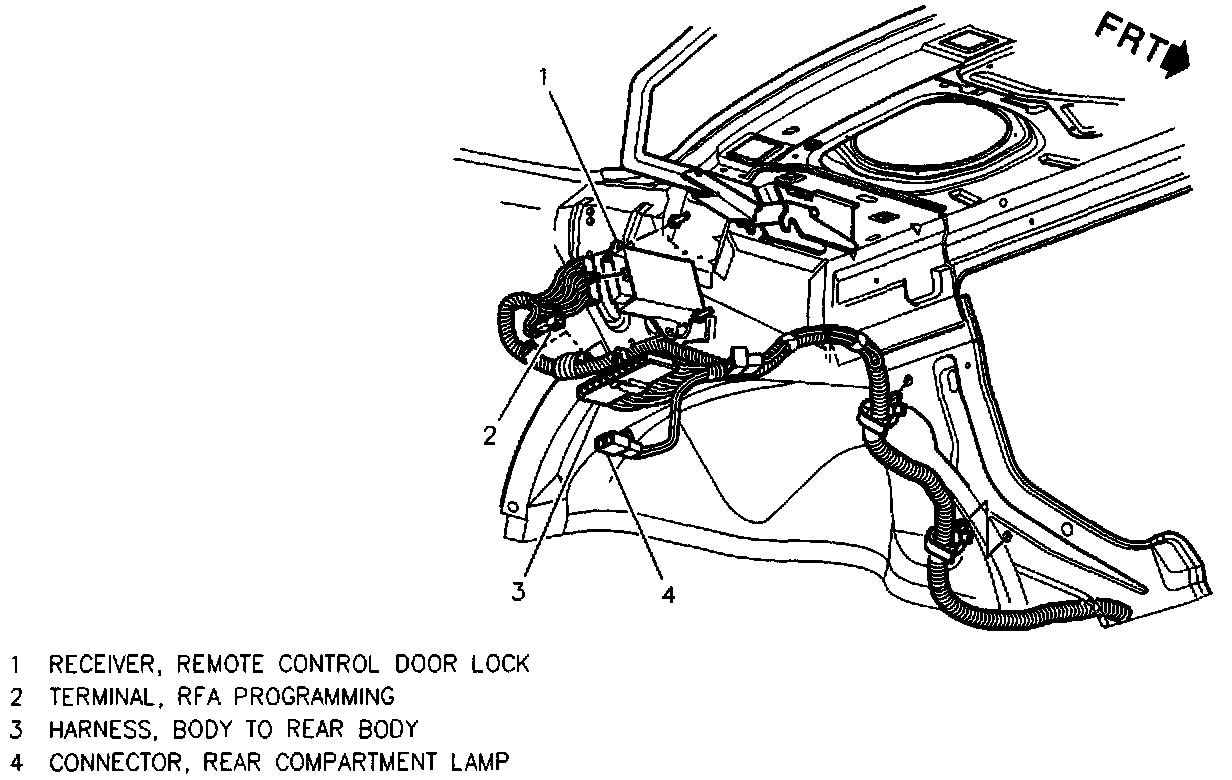 FRT

1

2

3

4

1 RECEIVER, REMOTE CONTROL DOOR LOCK
2 TERMINAL, RFA PROGRAMMING
3 HARNESS, BODY TO REAR BODY
4 CONNECTOR, REAR COMPARTMENT LAMP