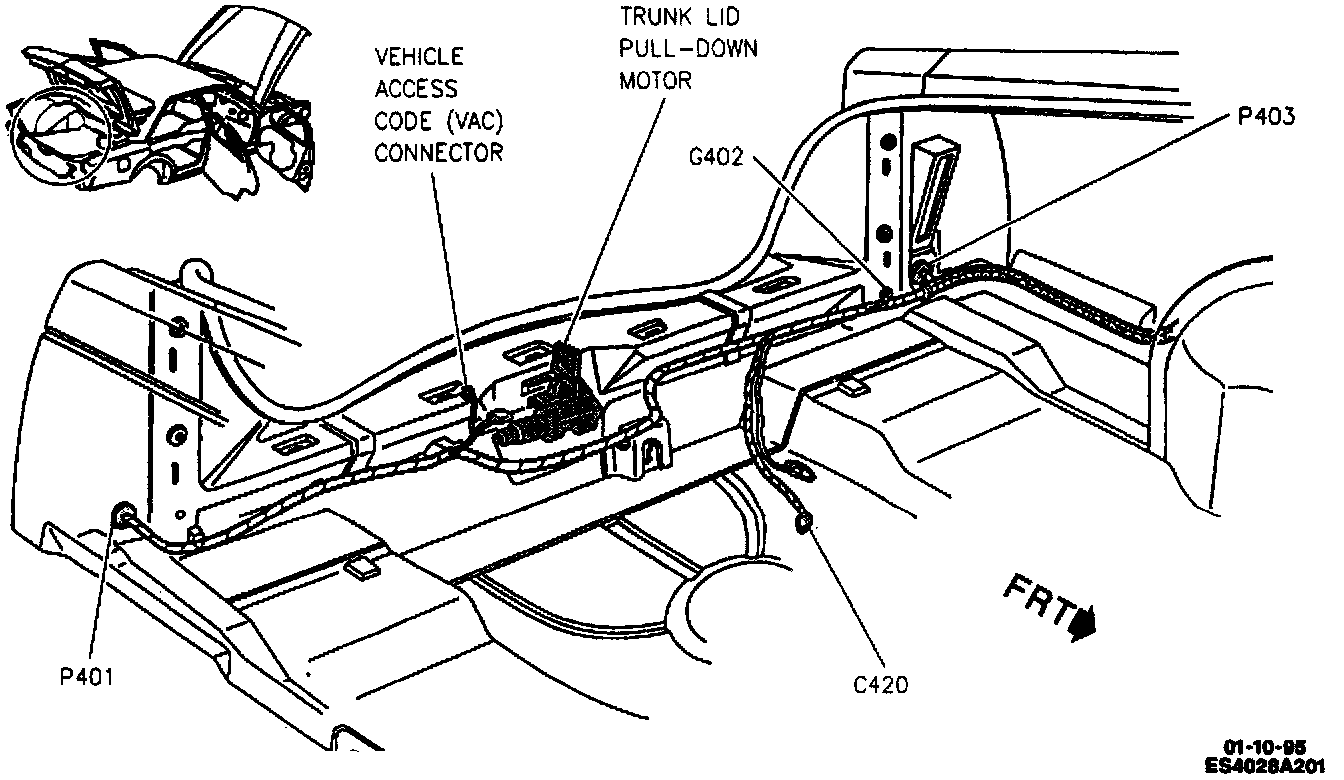 VEHICLE ACCESS CODE (VAC) CONNECTOR

TRUNK LID PULL-DOWN MOTOR

G402

P403

P401

C420

FRT

01-10-95
ES4028A201