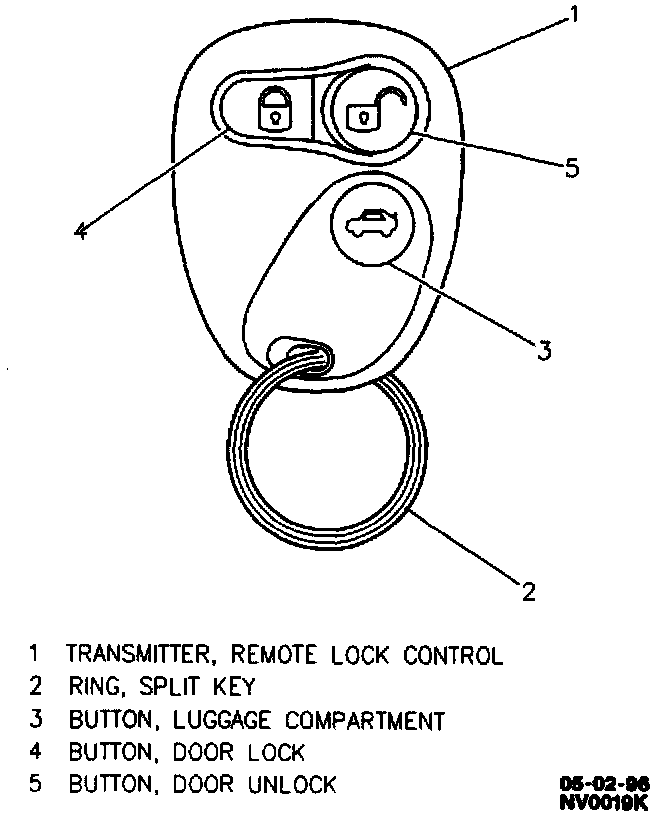 1

5

4

3

2

1 TRANSMITTER, REMOTE LOCK CONTROL
2 RING, SPLIT KEY
3 BUTTON, LUGGAGE COMPARTMENT
4 BUTTON, DOOR LOCK
5 BUTTON, DOOR UNLOCK

05-02-96
NV0019K