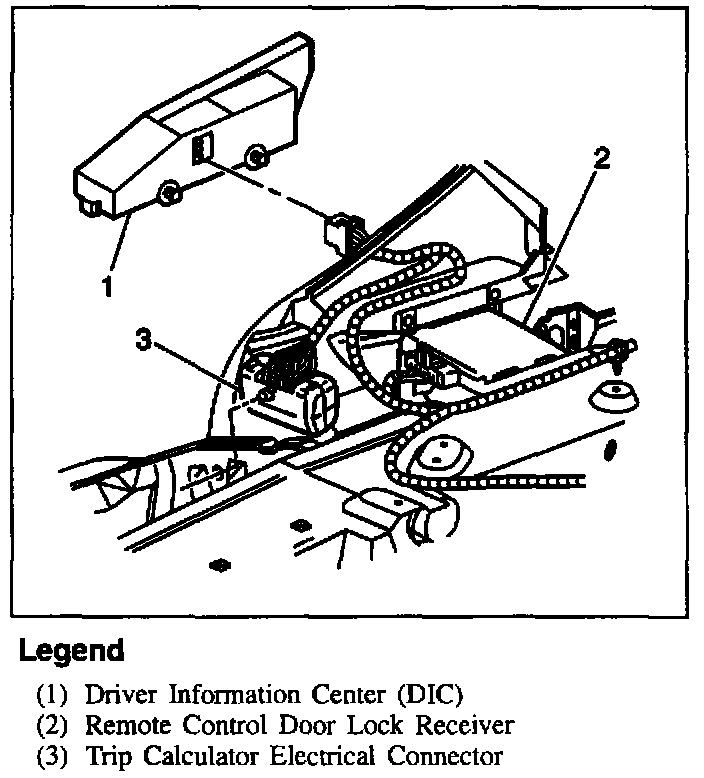 2

1

3

Legend

(1) Driver Information Center (DIC)
(2) Remote Control Door Lock Receiver
(3) Trip Calculator Electrical Connector