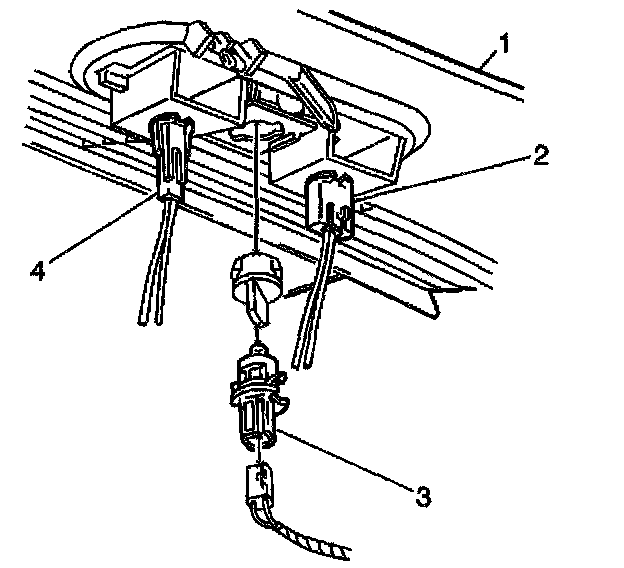 1
2
4
3