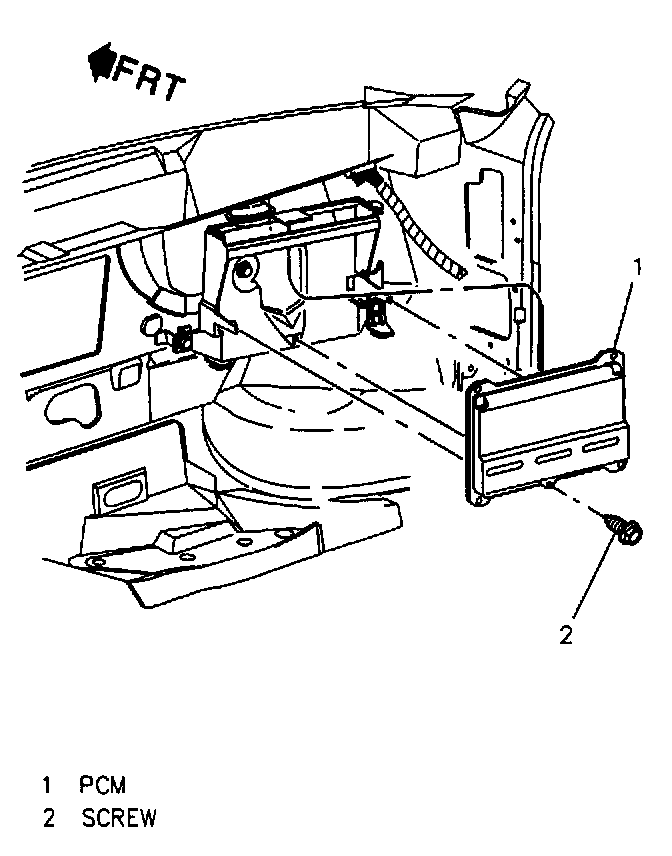 FRT

1

2

1 PCM
2 SCREW