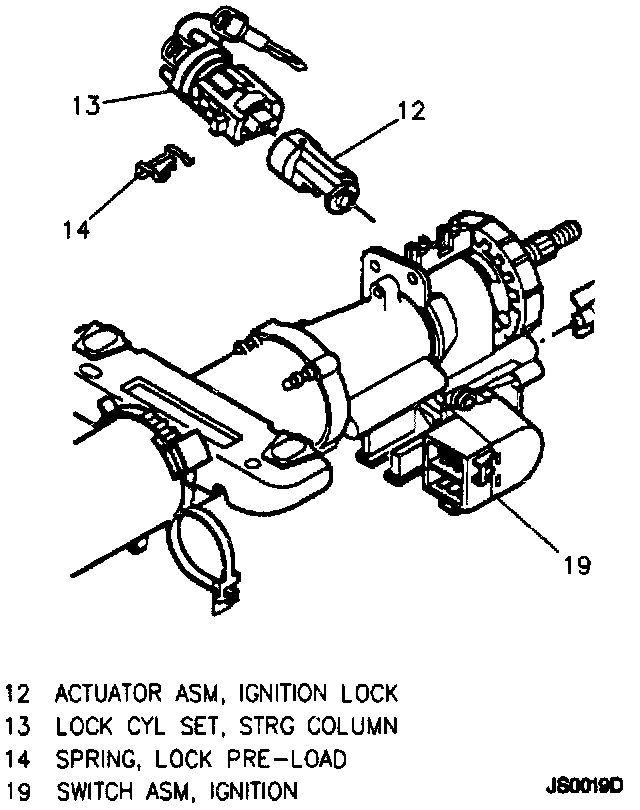 13

12

14

19

12 ACTUATOR ASM, IGNITION LOCK
13 LOCK CYL SET, STRG COLUMN
14 SPRING, LOCK PRE-LOAD
19 SWITCH ASM, IGNITION

JS0019D