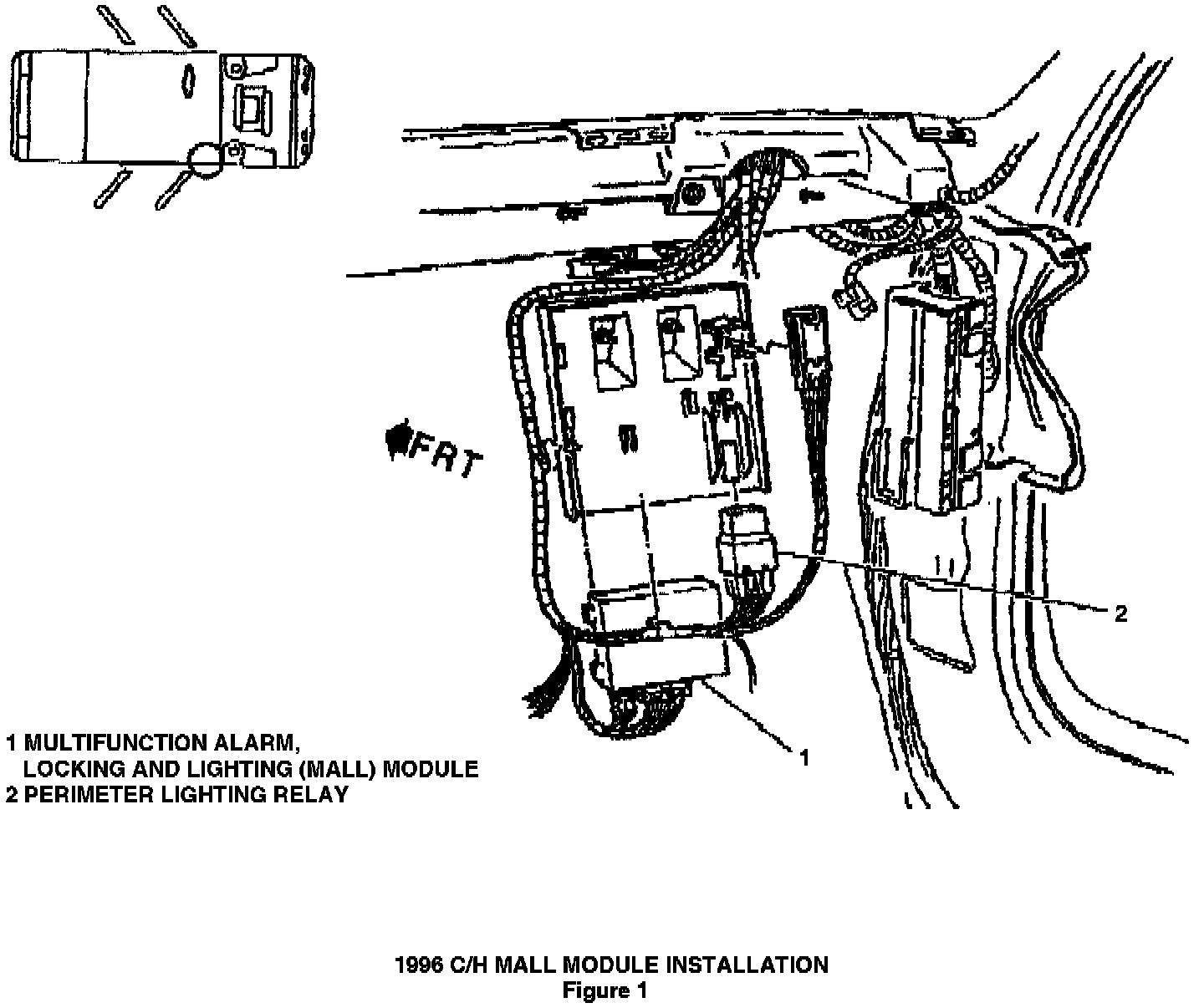 FRT

2

1

1 MULTIFUNCTION ALARM, LOCKING AND LIGHTING (MALL) MODULE
2 PERIMETER LIGHTING RELAY

1996 C/H MALL MODULE INSTALLATION
Figure 1