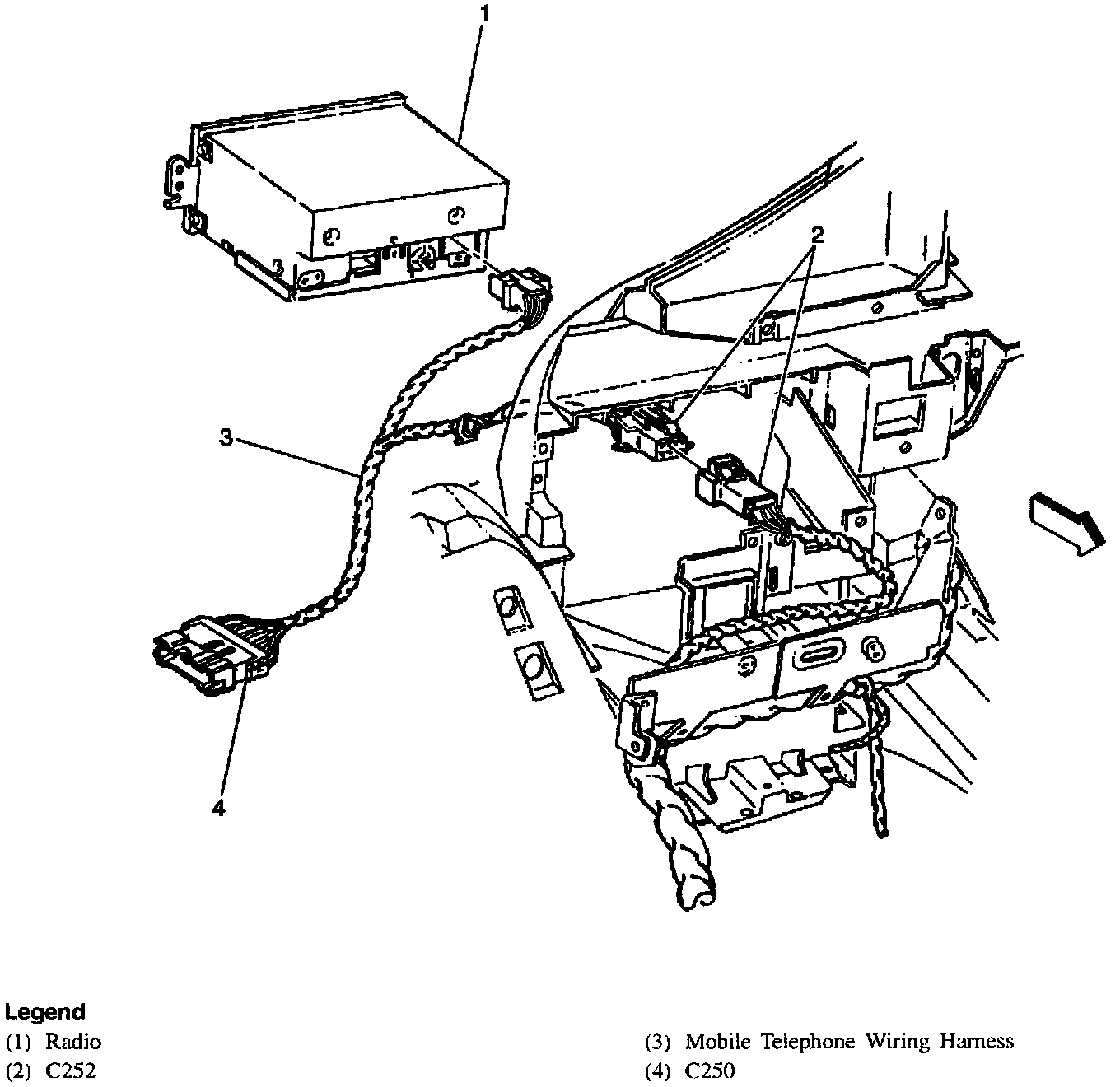 1

2

3

4

Legend
(1) Radio
(2) C252

(3) Mobile Telephone Wiring Harness
(4) C250