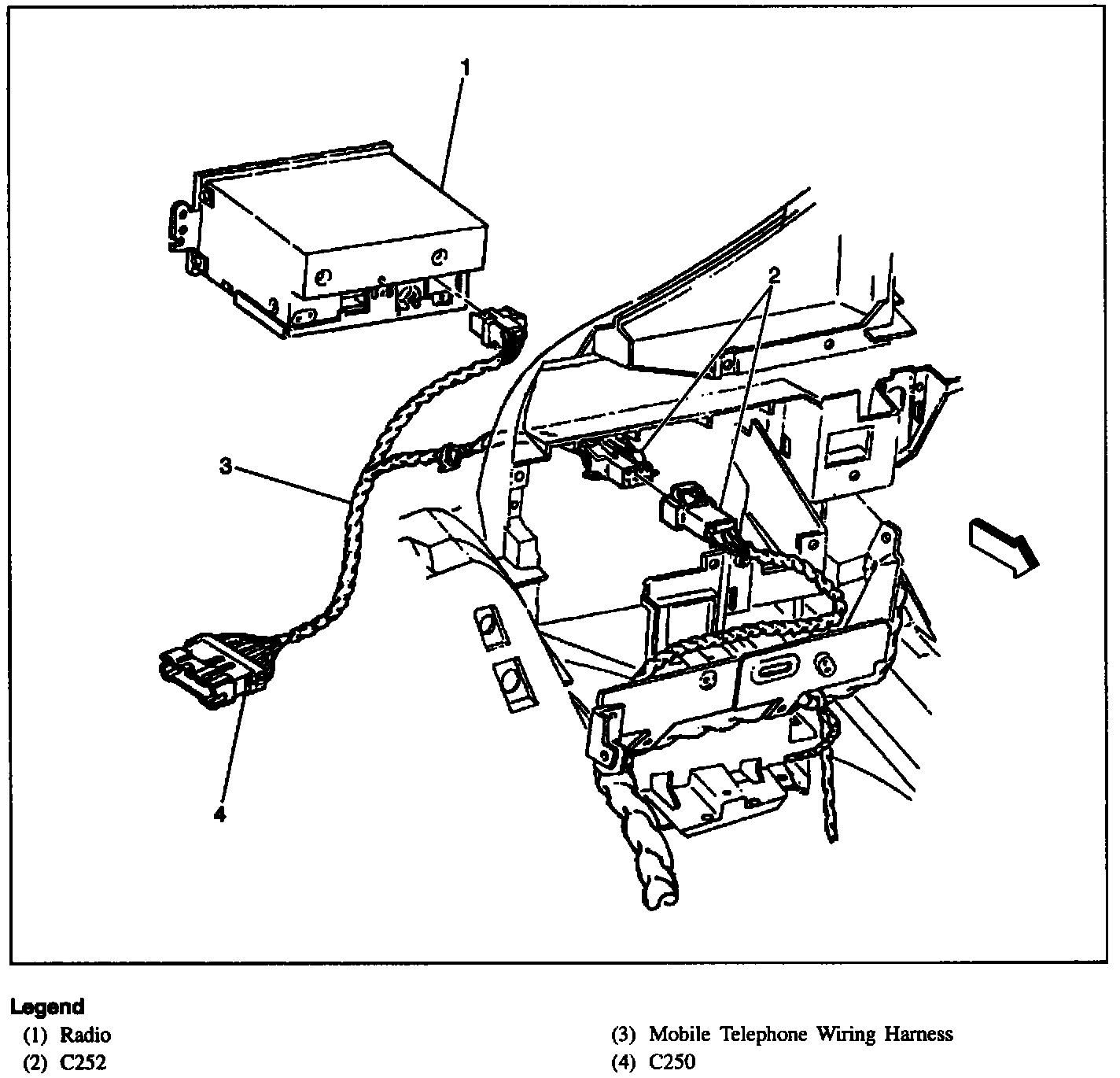 1

2

3

4

Legend
(1) Radio
(2) C252

(3) Mobile Telephone Wiring Harness
(4) C250