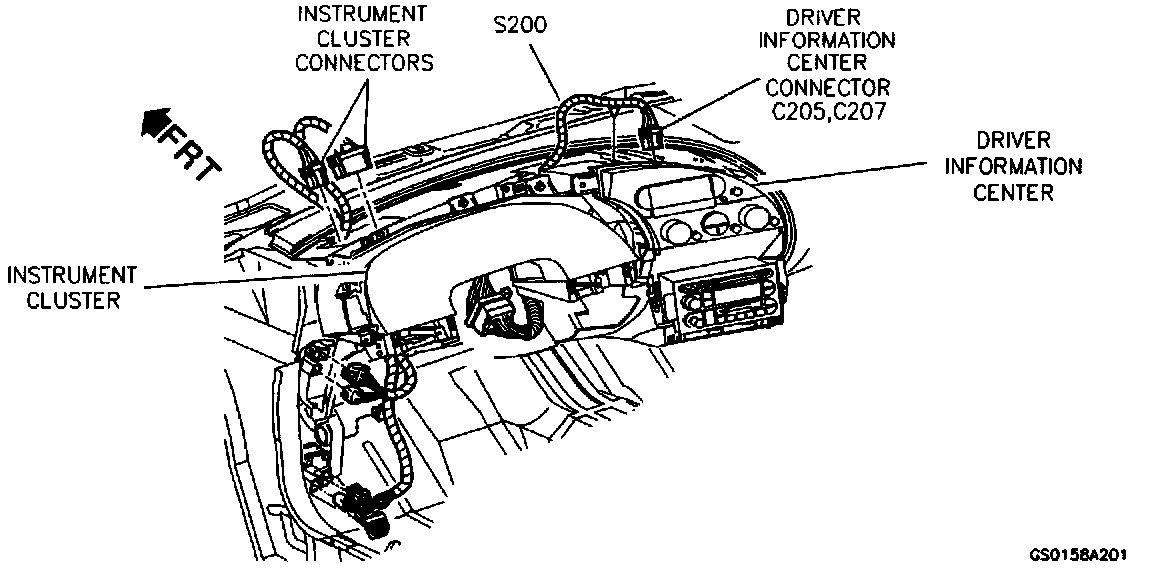 INSTRUMENT CLUSTER CONNECTORS

S200

DRIVER INFORMATION CENTER CONNECTOR C205,C207

FRT

DRIVER INFORMATION CENTER

INSTRUMENT CLUSTER

GS0158A201