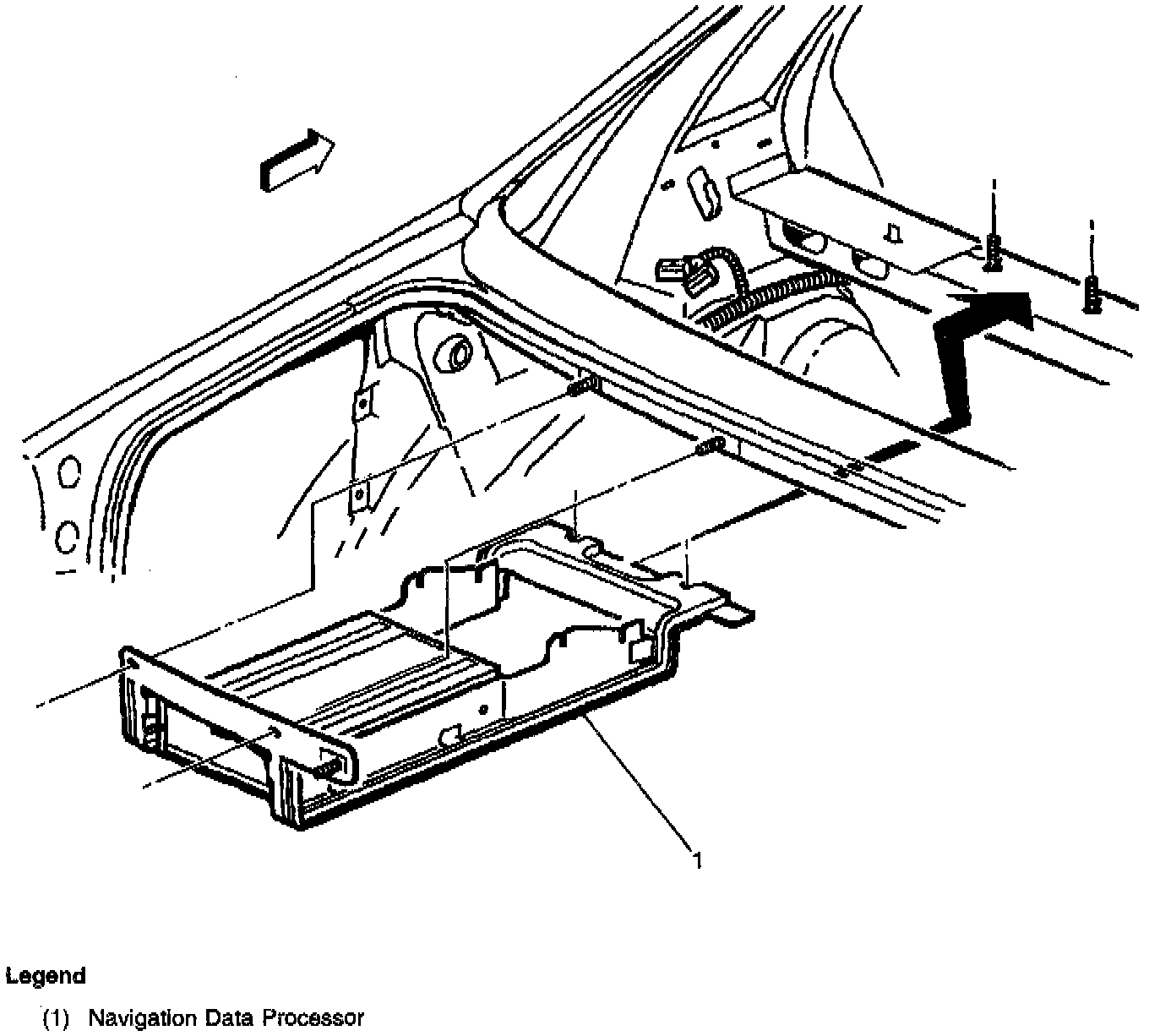 1

Legend

(1) Navigation Data Processor