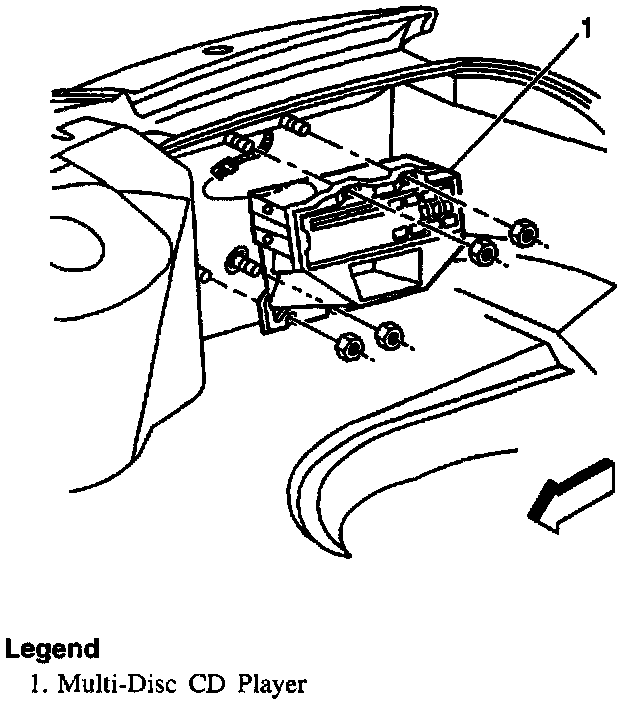 1

Legend
1. Multi-Disc CD Player