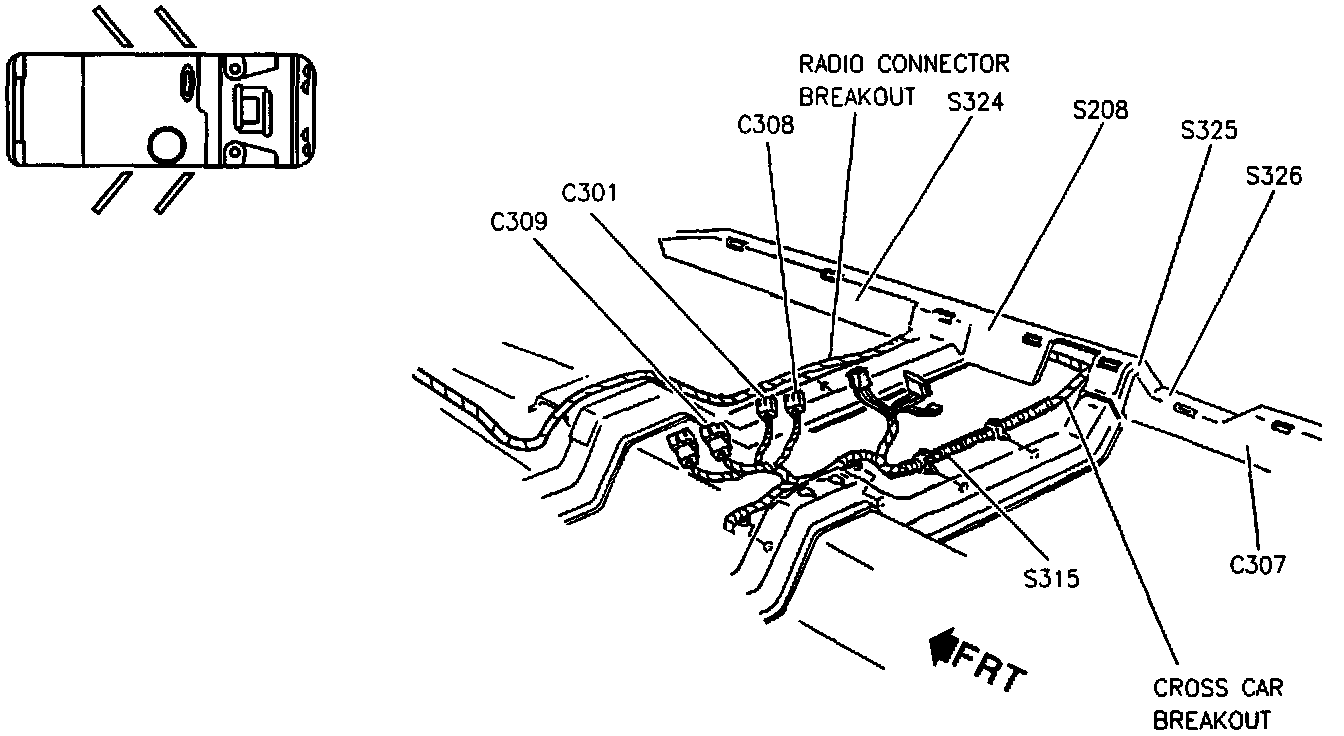 RADIO CONNECTOR BREAKOUT
S324
S208
S325
S326
C308
C301
C309
S315
C307
FRT
CROSS CAR BREAKOUT