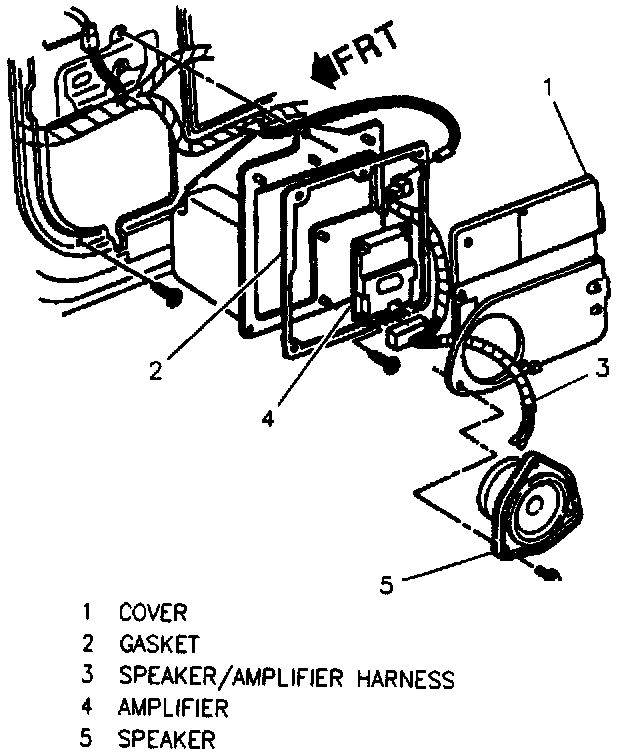 FRT

1

2

3

4

5

1 COVER
2 GASKET
3 SPEAKER/AMPLIFIER HARNESS
4 AMPLIFIER
5 SPEAKER