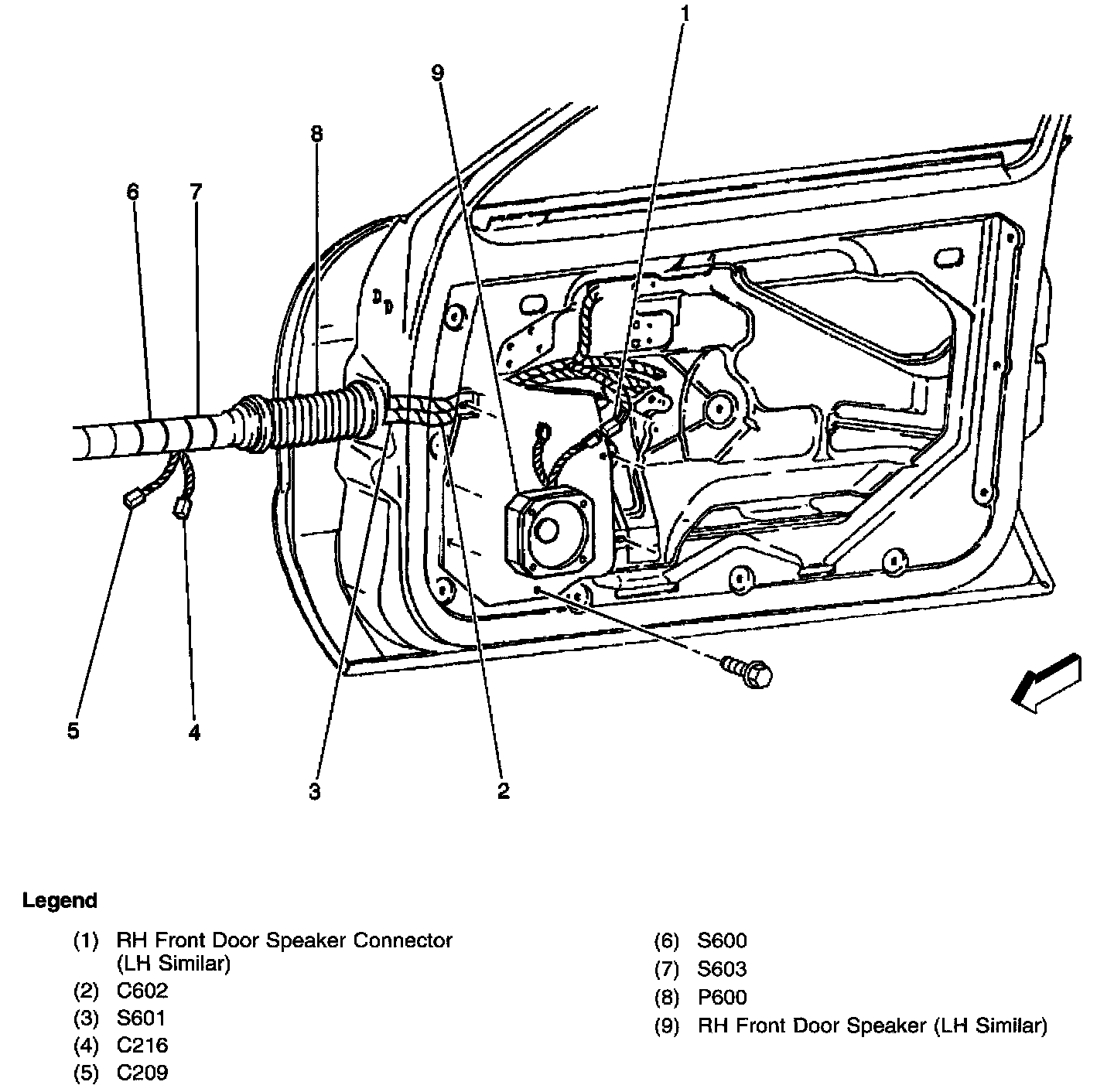 1
9
8
6
7
5
4
3
2

Legend

(1) RH Front Door Speaker Connector (LH Similar)
(2) C602
(3) S601
(4) C216
(5) C209

(6) S600
(7) S603
(8) P600
(9) RH Front Door Speaker (LH Similar)