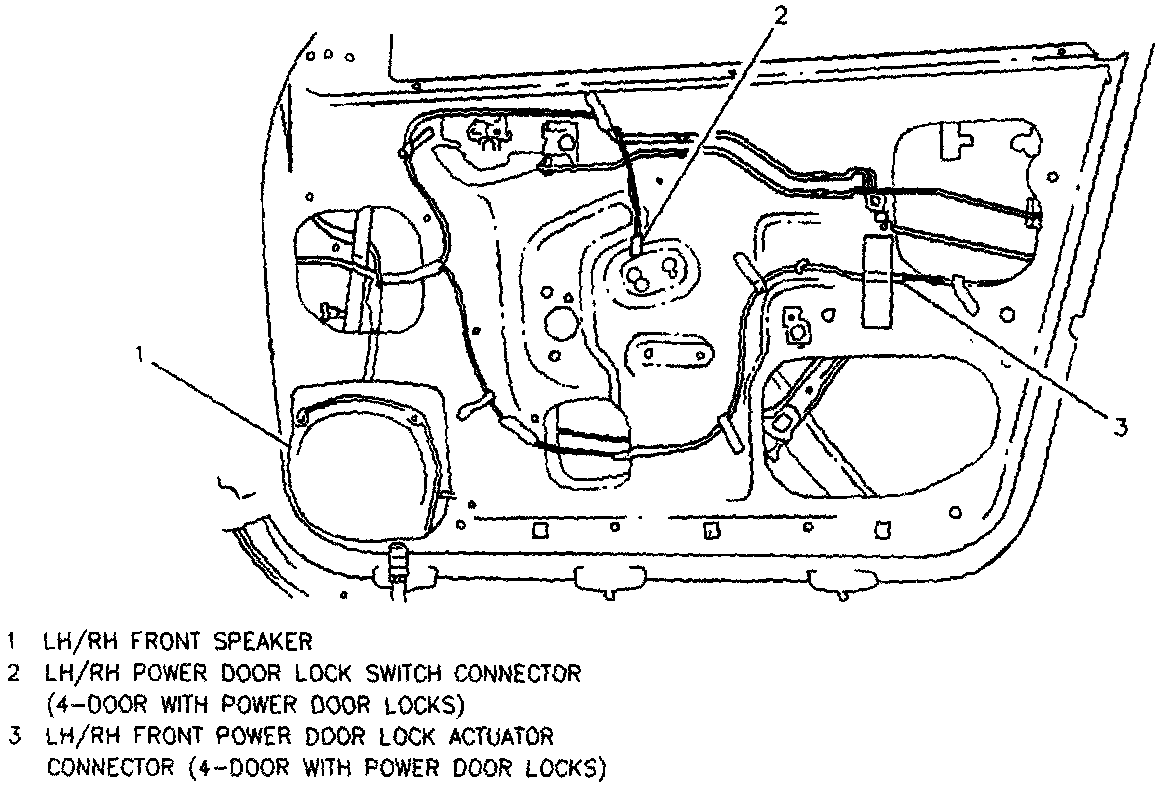 2

1

3

1 LH/RH FRONT SPEAKER
2 LH/RH POWER DOOR LOCK SWITCH CONNECTOR (4-DOOR WITH POWER DOOR LOCKS)
3 LH/RH FRONT POWER DOOR LOCK ACTUATOR CONNECTOR (4-DOOR WITH POWER DOOR LOCKS)