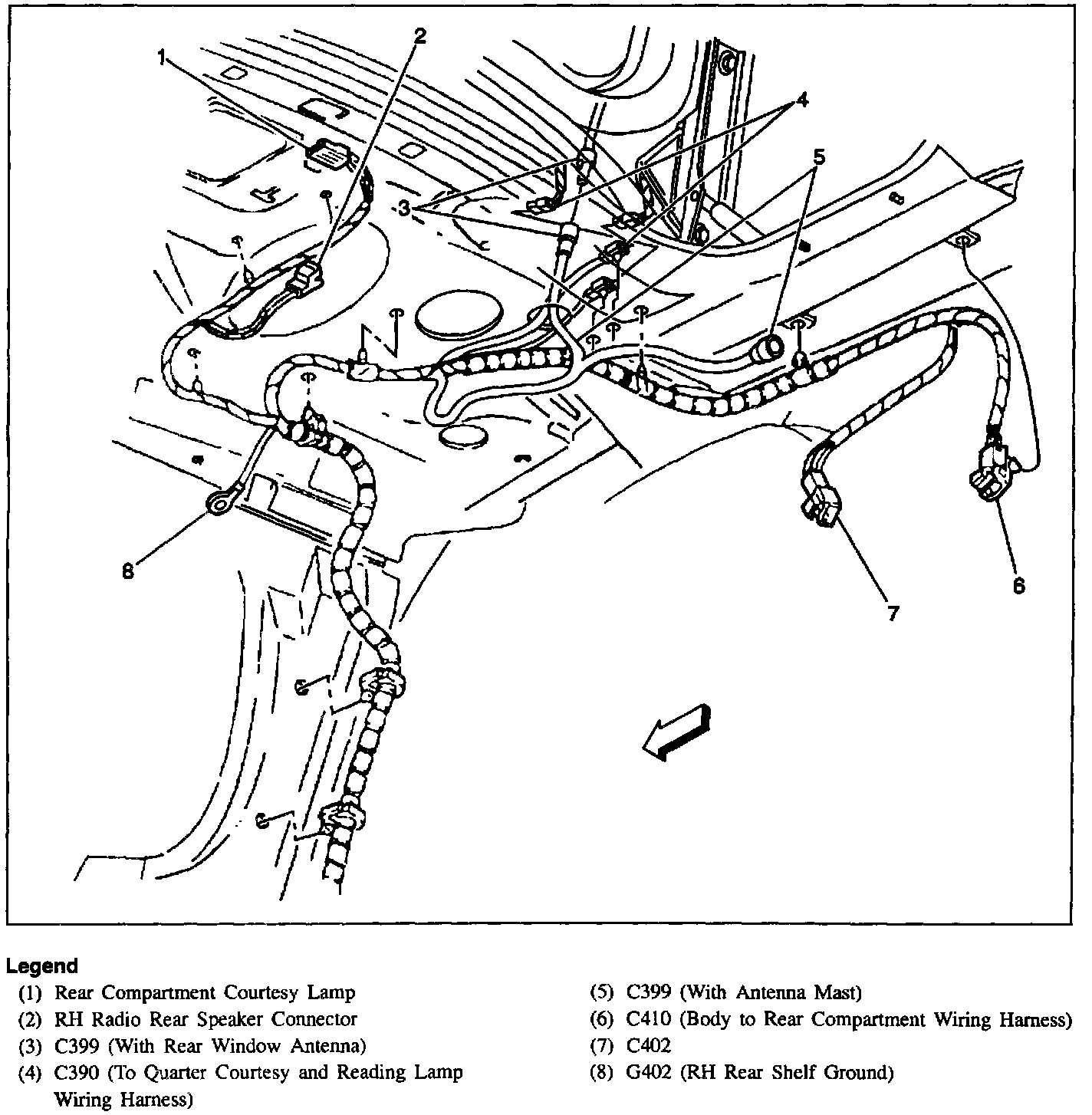 1
2
4
5
3
8
7
6

Legend
(1) Rear Compartment Courtesy Lamp
(2) RH Radio Rear Speaker Connector
(3) C399 (With Rear Window Antenna)
(4) C390 (To Quarter Courtesy and Reading Lamp Wiring Harness)

(5) C399 (With Antenna Mast)
(6) C410 (Body to Rear Compartment Wiring Harness)
(7) C402
(8) G402 (RH Rear Shelf Ground)